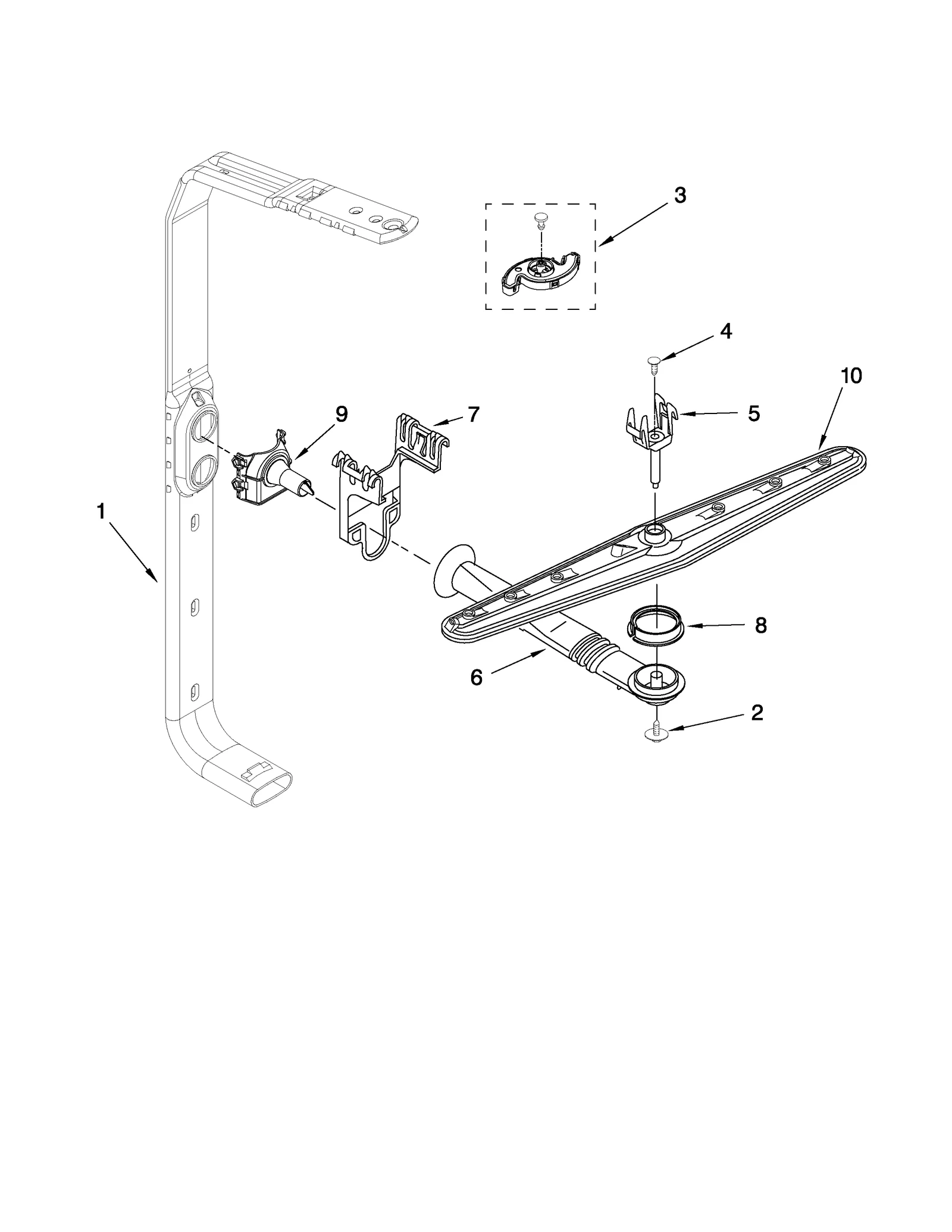 3
4
10
9
7
5
1
8
6
2