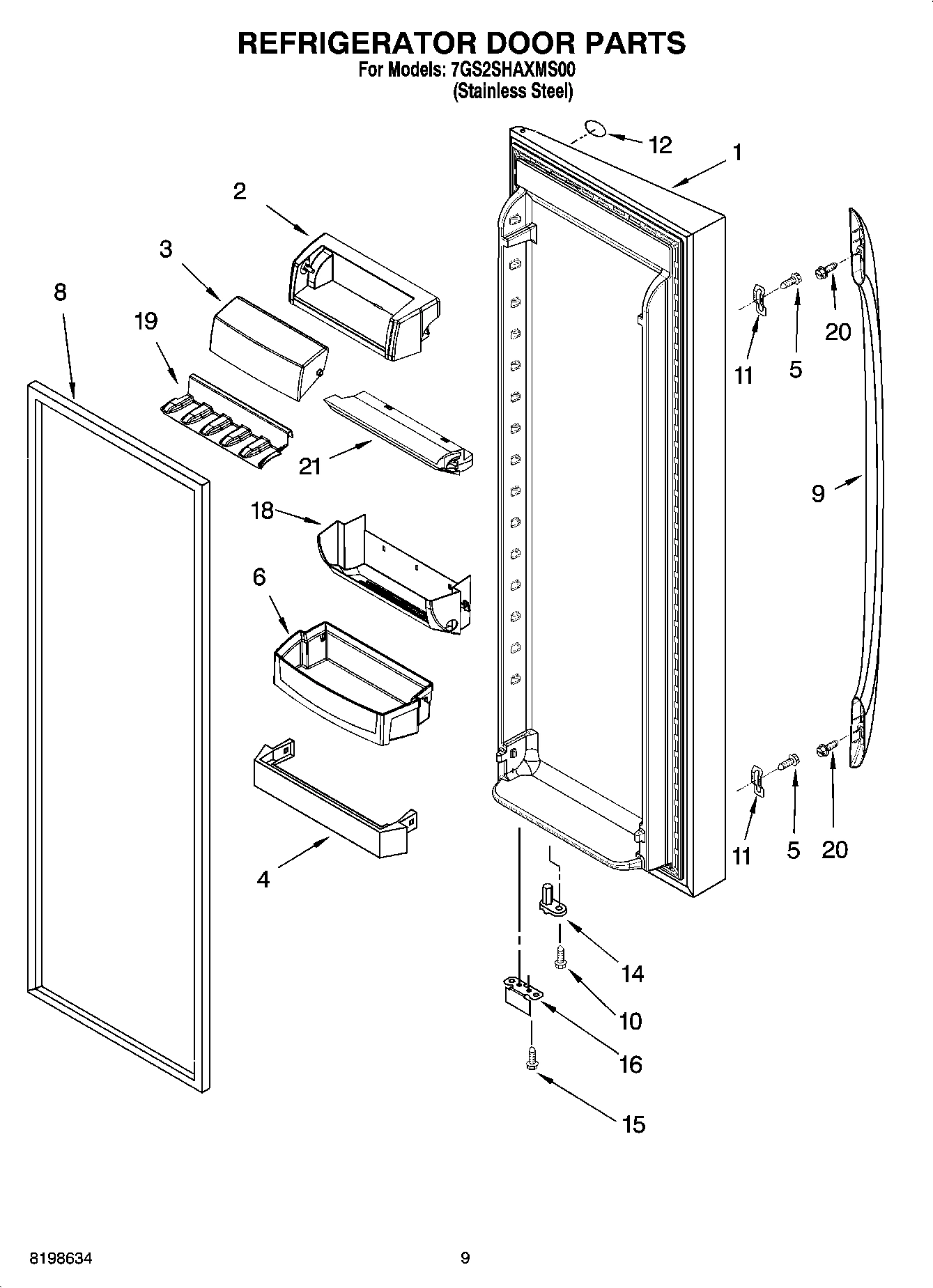 REFRIGERATOR DOOR PARTS
For Models: 7GS2SHAXMS00
(Stainless Steel)

12
1
2
3
8
19
20
11
5
21
9
18
6
11
5
20
4
14
10
16
15

8198634

9