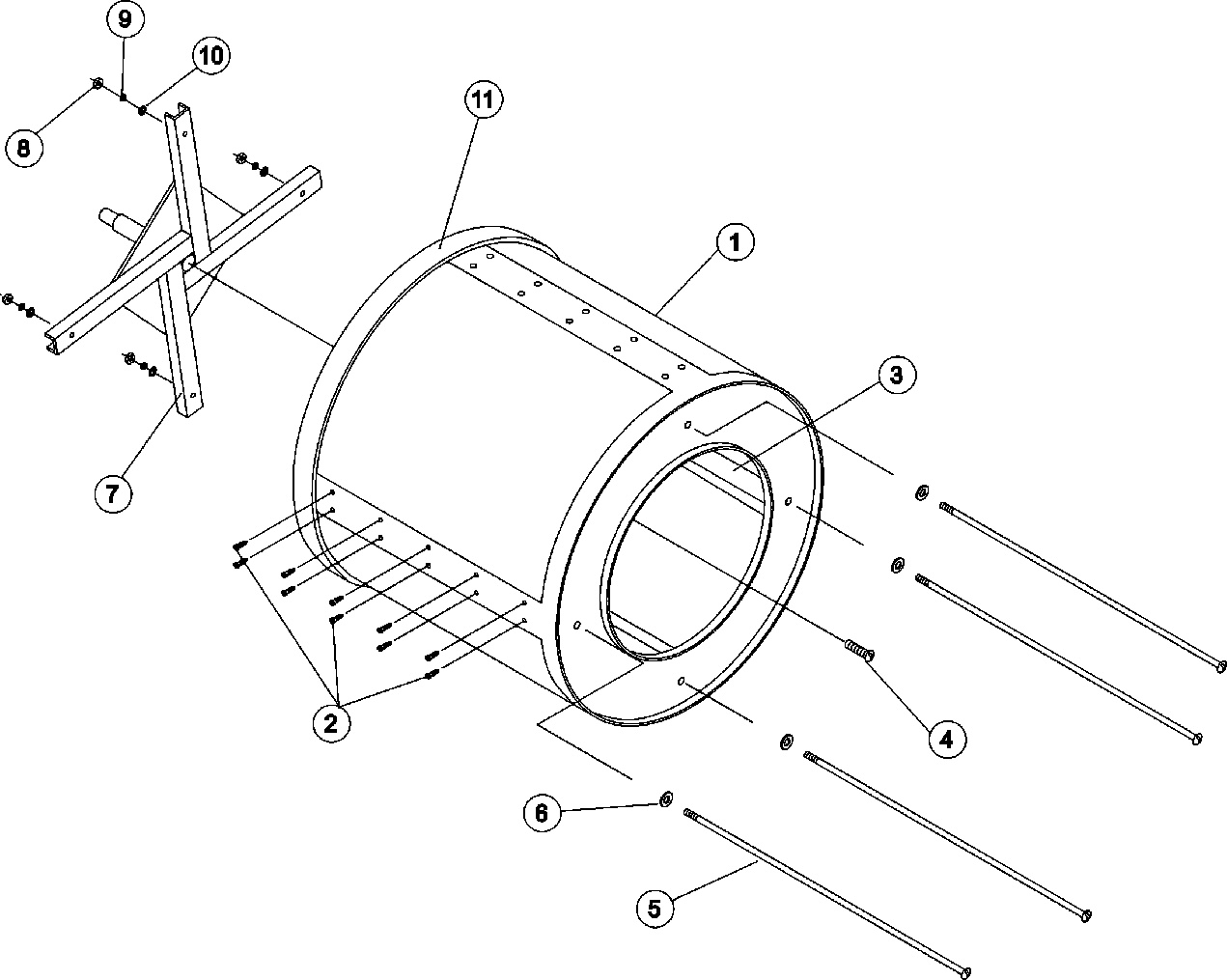 9
10
8
11
1
3
7
2
4
6
5