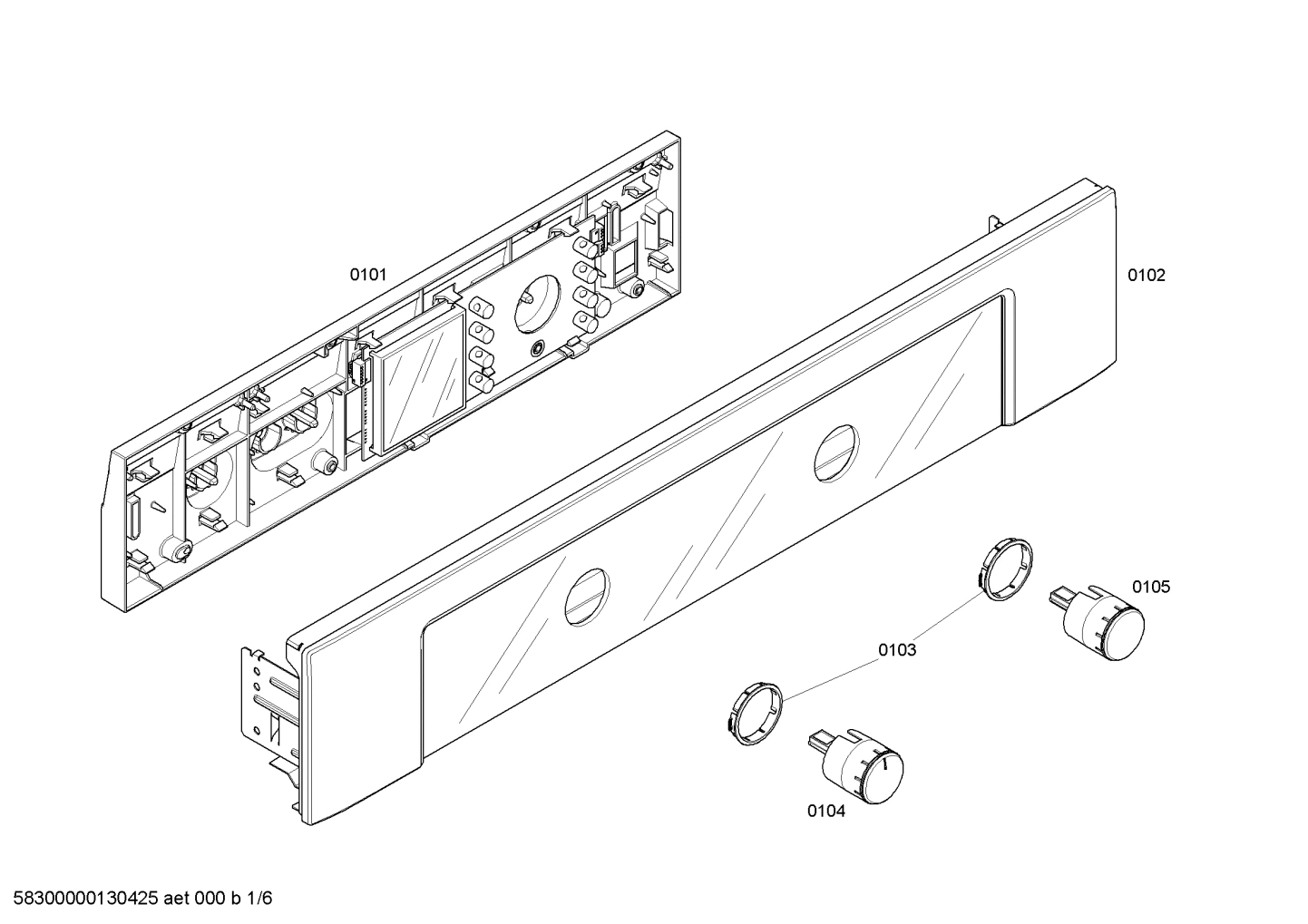 0101

0102

0105

0103

0104

58300000130425 aet 000 b 1/6