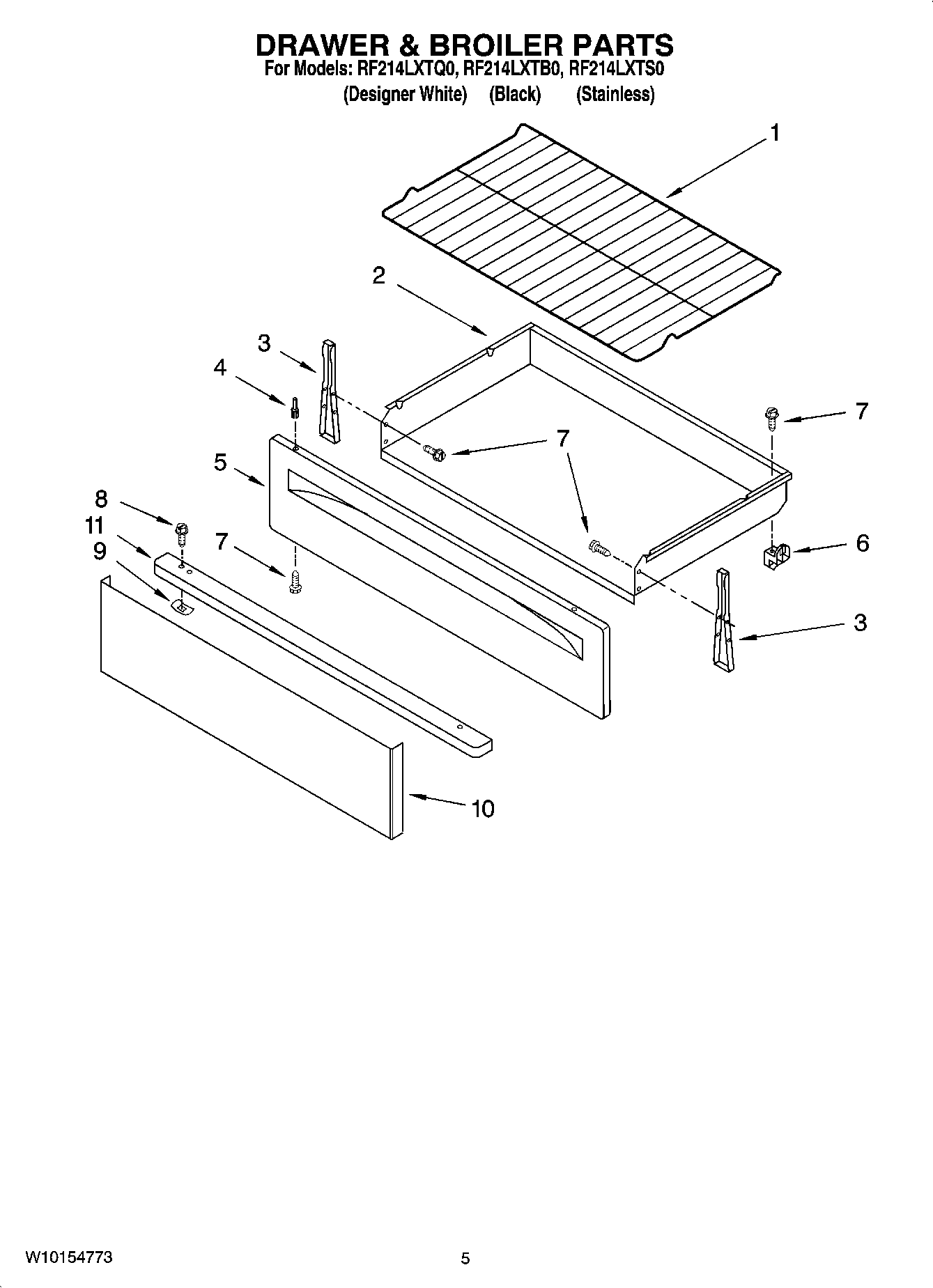 DRAWER & BROILER PARTS
For Models: RF214LXTQ0, RF214LXTB0, RF214LXTS0
(Designer White) (Black) (Stainless)

1
2
3
4
7
7
5
7
8
11
9
7
6
3
10

W10154773

5