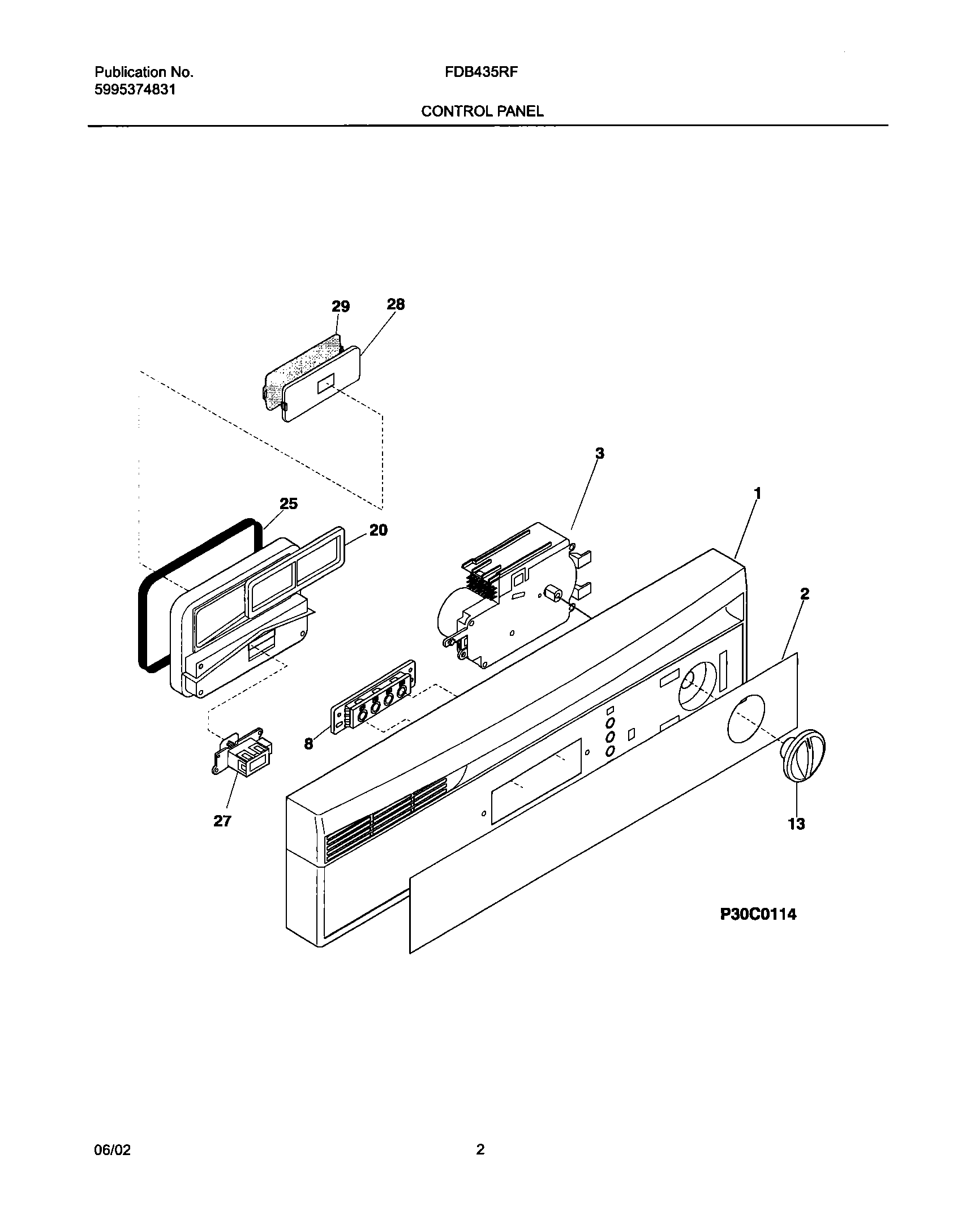 Publication No.
5995374831

FDB435RF

CONTROL PANEL

29
28
3
1
25
20
2
8
27
13

P30C0114

06/02

2