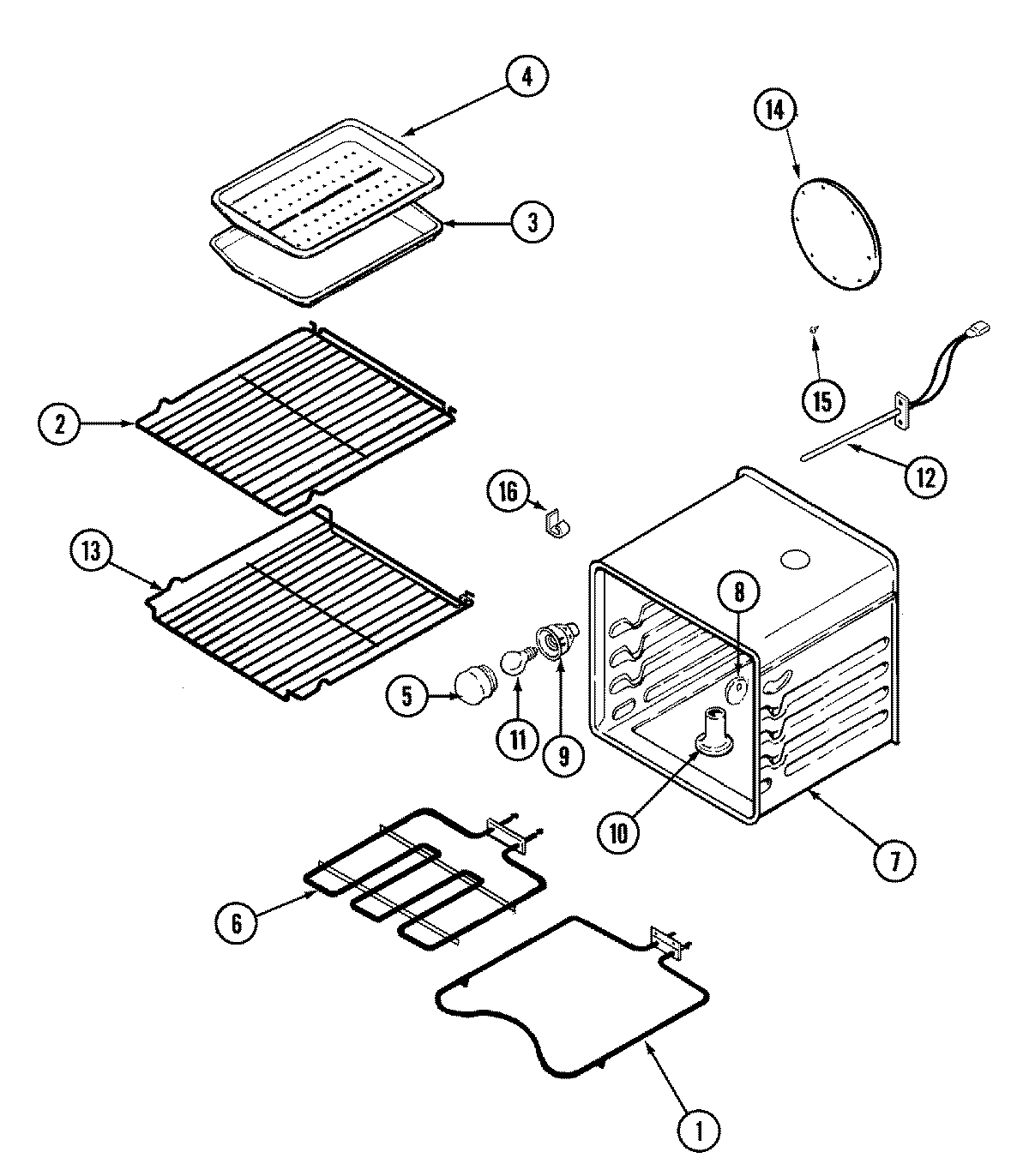 4
14
3
15
2
12
16
13
8
5
11
9
10
7
6
1