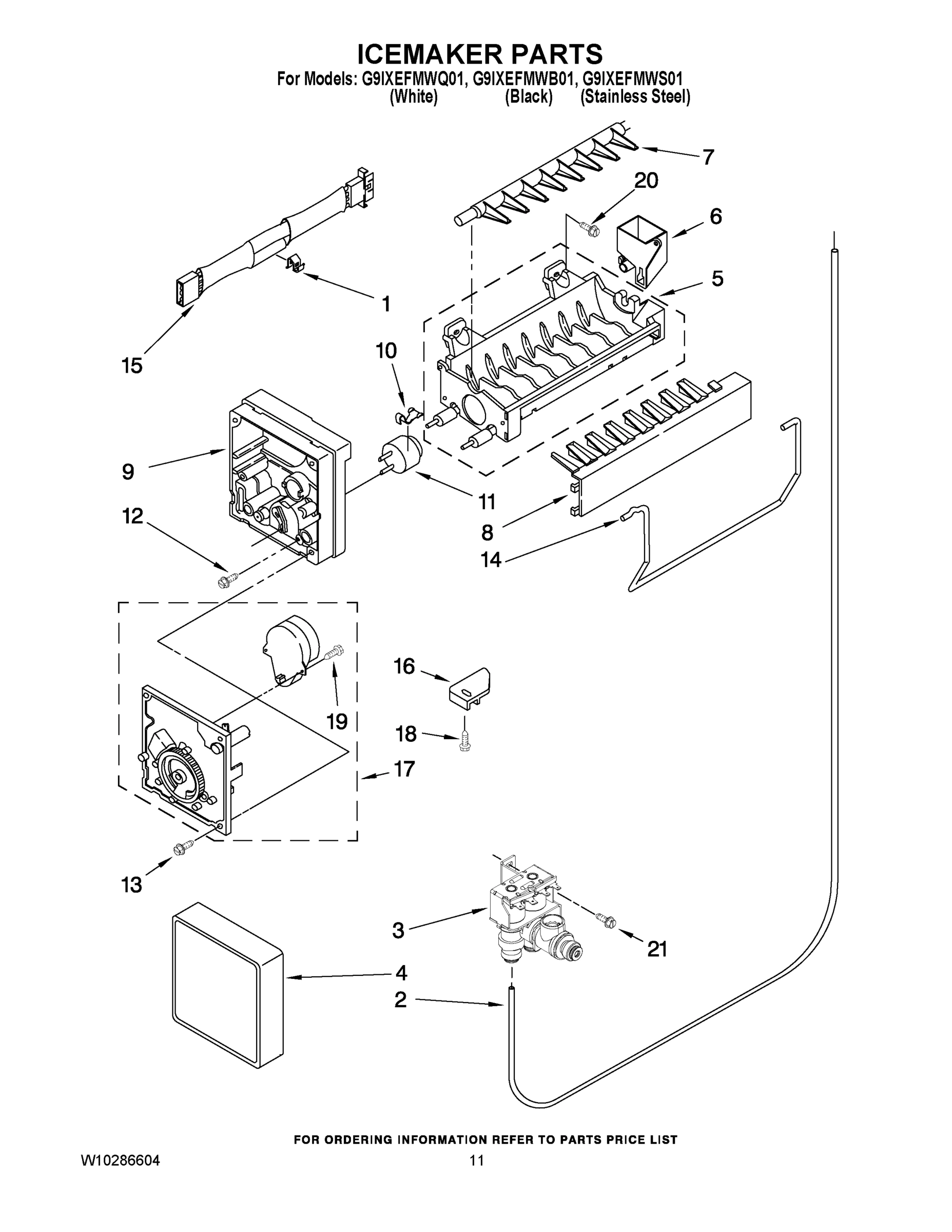 ICEMAKER PARTS

For Models: G9IXEFMWQ01, G9IXEFMWB01, G9IXEFMWS01
(White) (Black) (Stainless Steel)

7
20
6
5
1
15
10
9
11
12
8
14
16
19
18
17
13
3
21
4
2

FOR ORDERING INFORMATION REFER TO PARTS PRICE LIST

W10286604

11