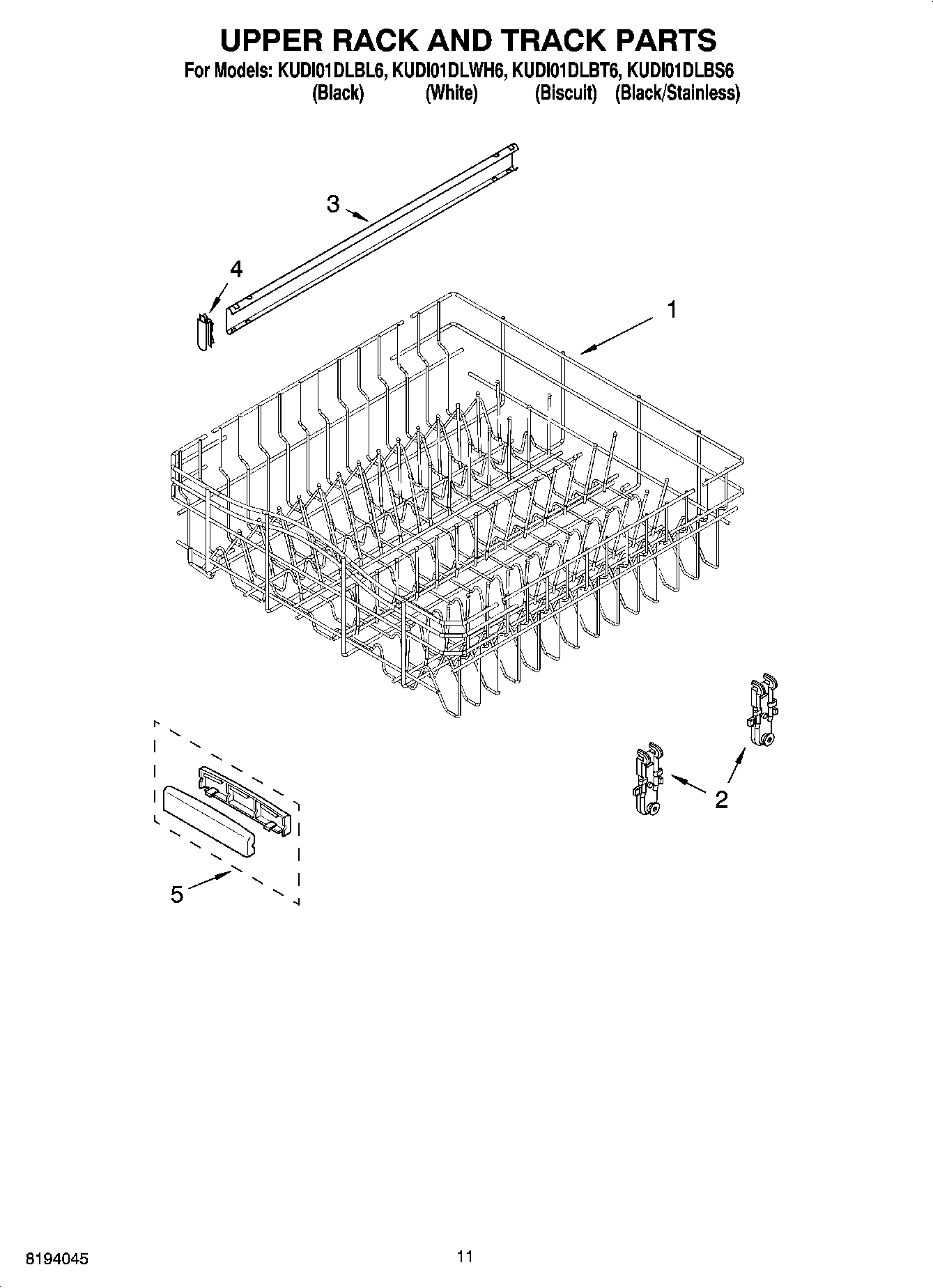 UPPER RACK AND TRACK PARTS

For Models: KUDI01DLBL6, KUDI01DLWH6, KUDI01DLBT6, KUDI01DLBS6
(Black) (White) (Biscuit) (Black/Stainless)

3

4

1

2

5

8194045

11