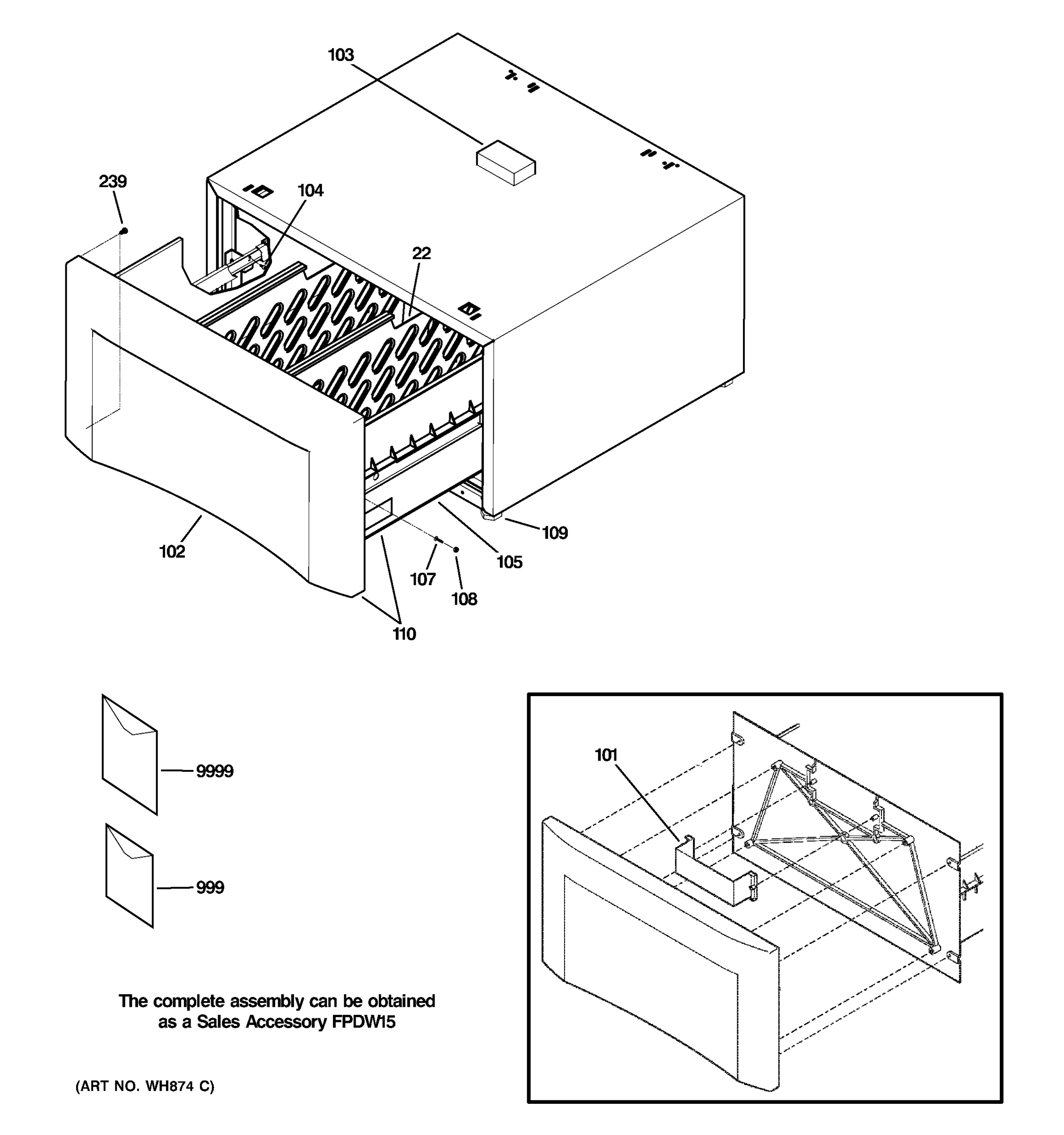 103

239

104

22

109

102

105

107

108

110

9999

999

101

The complete assembly can be obtained as a Sales Accessory FPDW15

(ART NO. WH874 C)