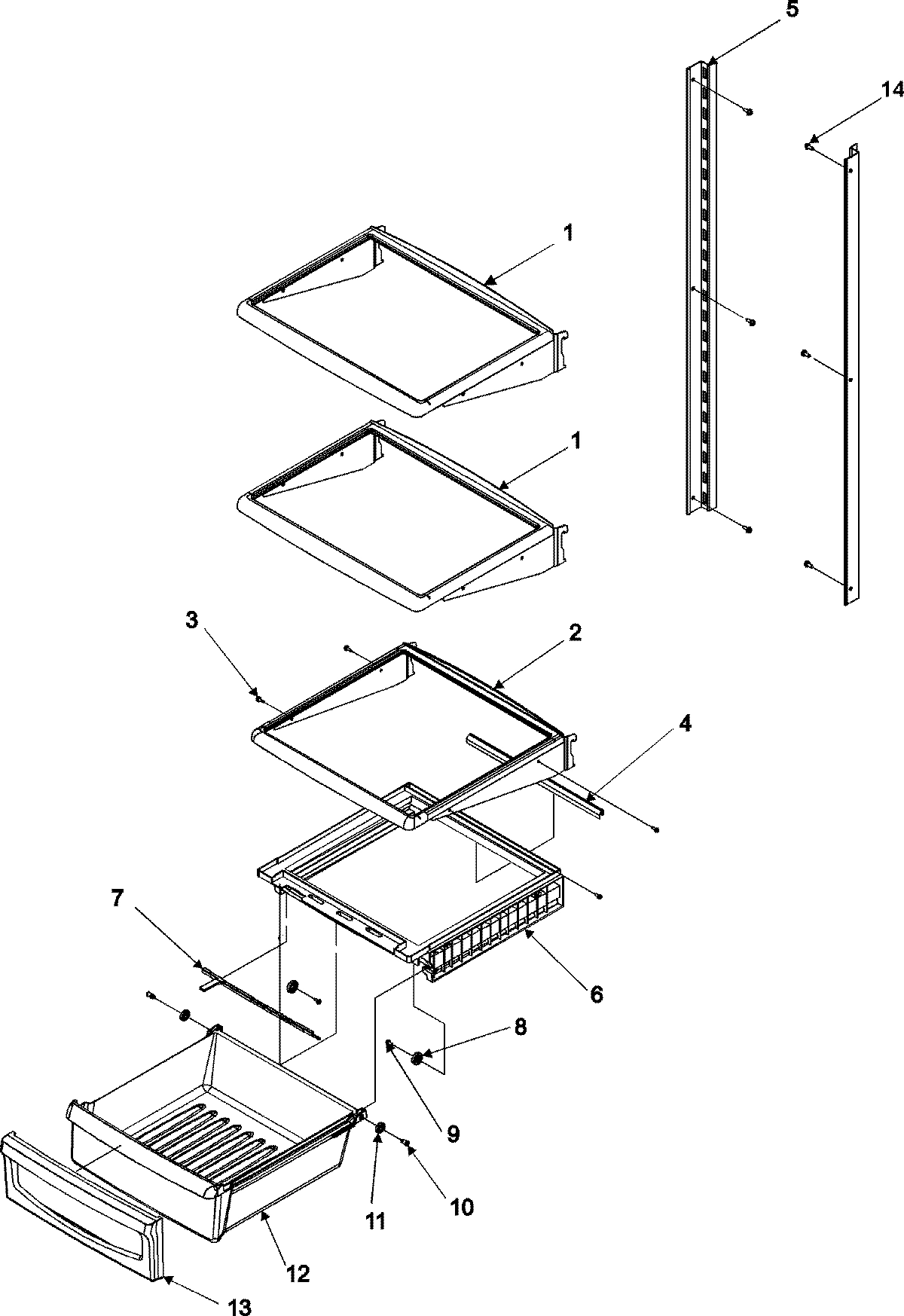 5
14
1
1
3
2
4
7
6
8
9
11
10
12
13