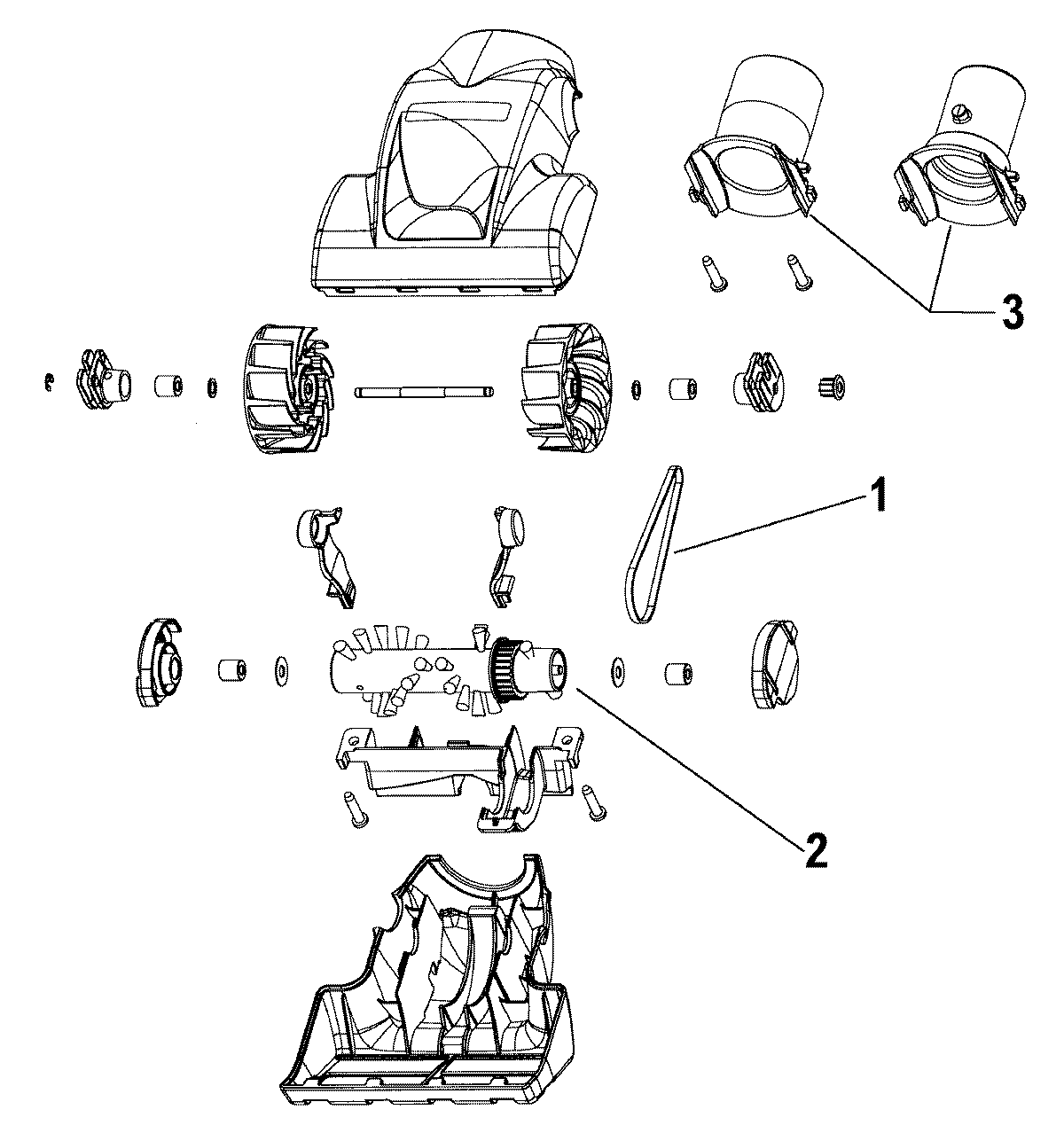 3
1
2