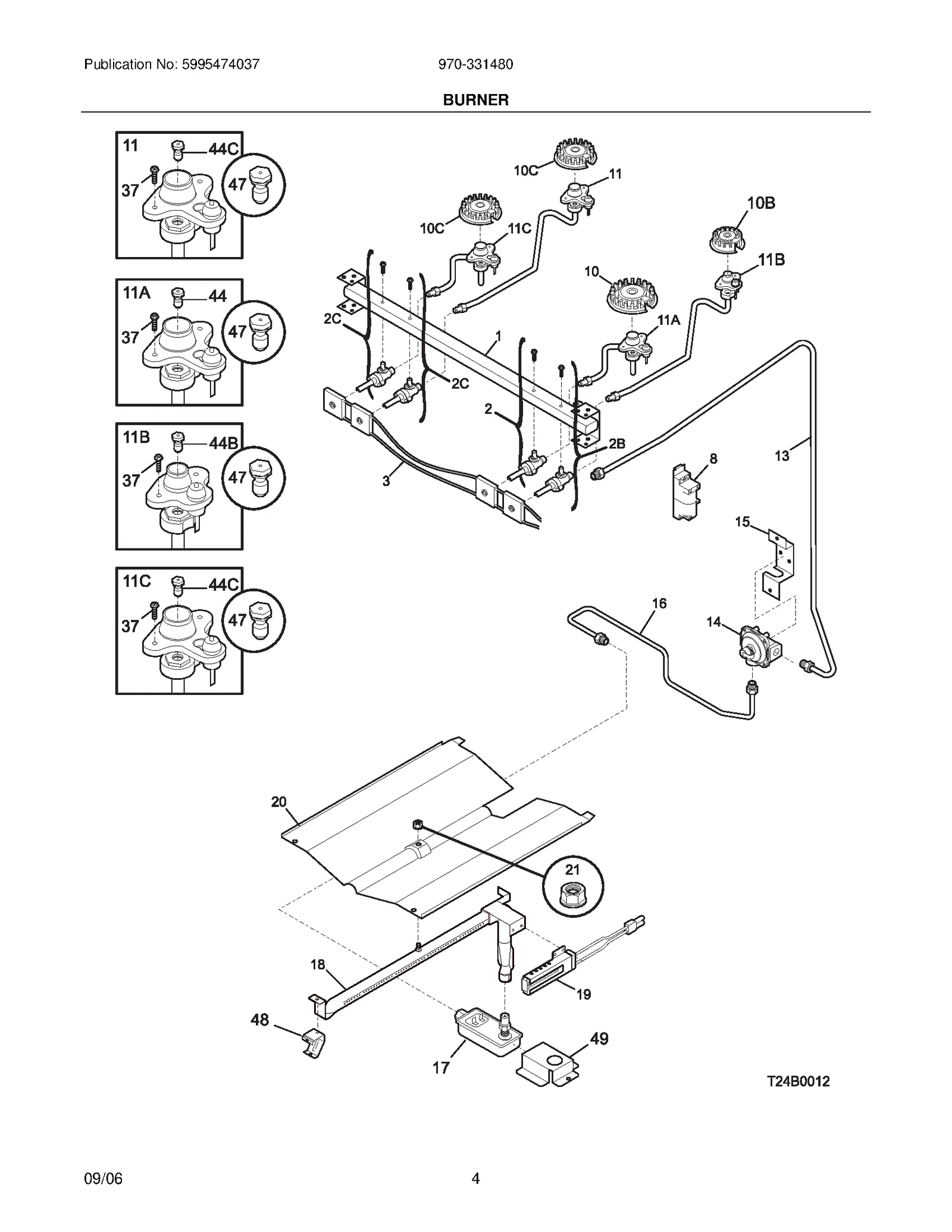 Publication No: 5995474037

970-331480

BURNER

11
44C
37
47

11A
44
37
47

11B
44B
37
47

11C
44C
37
47

10C
11
10C
11C
10B
11B
10
11A
2C
1
2C
2
2B
3
8
13
15
16
14
20
21
18
19
48
17
49

T24B0012

09/06

4