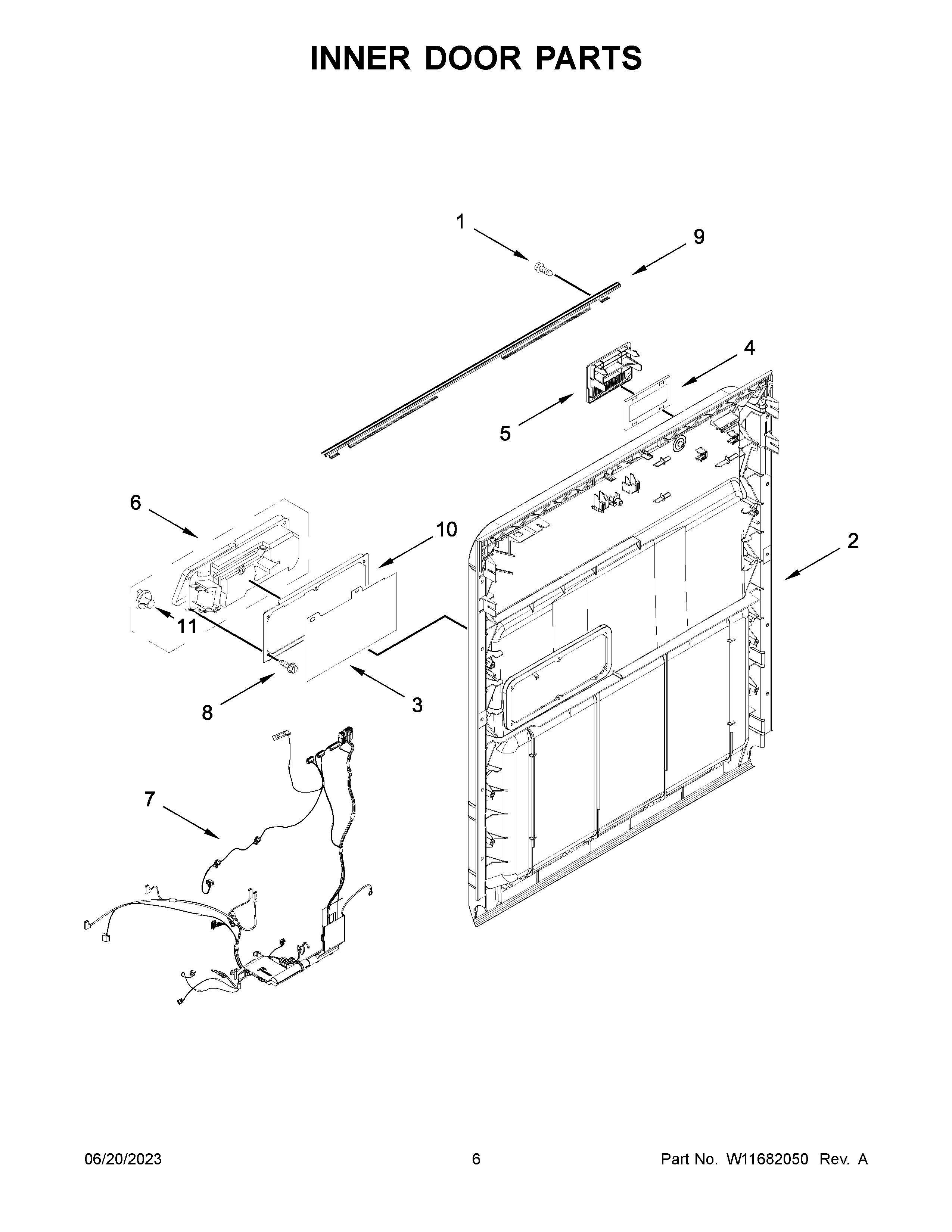 INNER DOOR PARTS

1

9

4

5

6

10

2

11

8

3

7

06/20/2023

6

Part No. W11682050 Rev. A