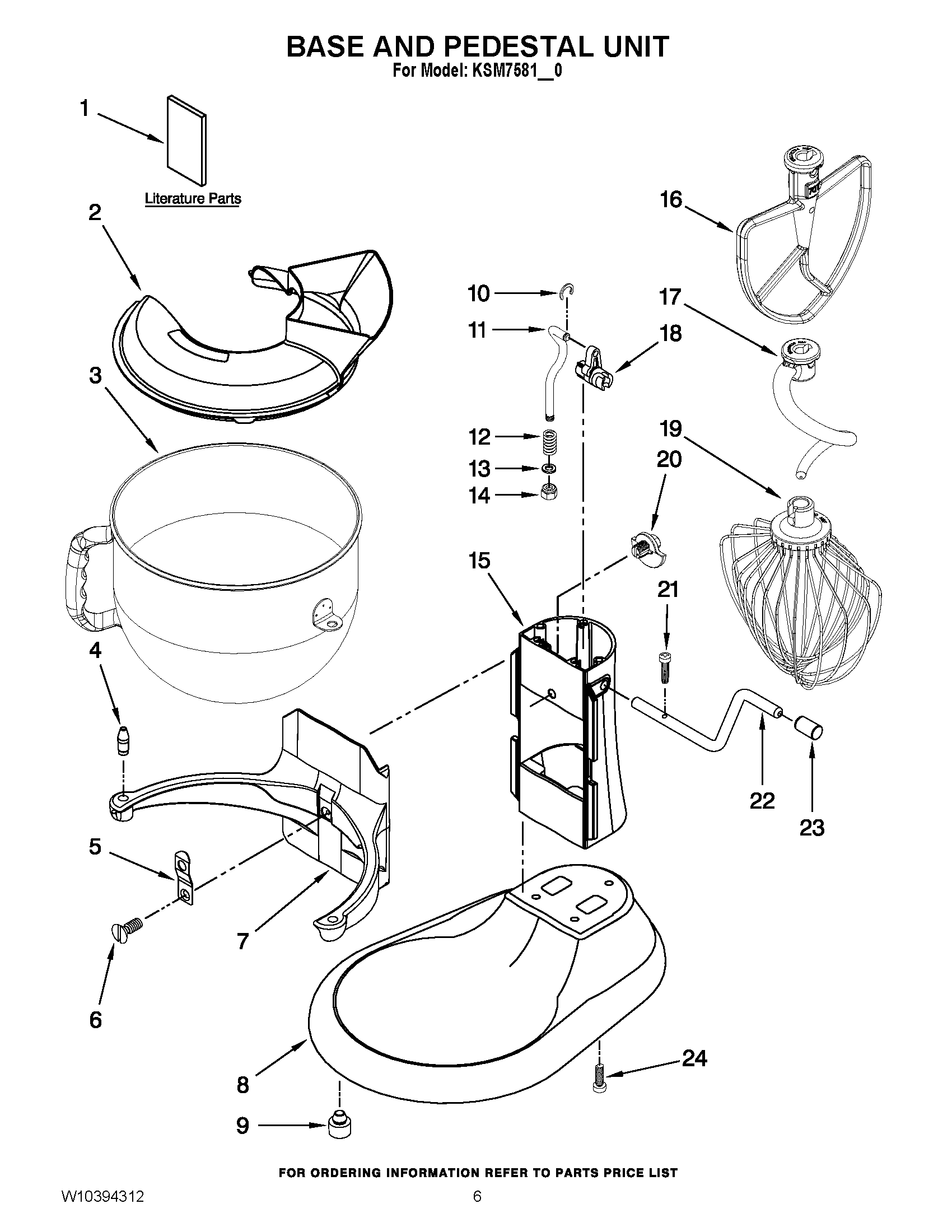 BASE AND PEDESTAL UNIT
For Model: KSM7581__0

1

Literature Parts

2

3

4

5

6

7

8

9

10

11

12

13

14

15

16

17

18

19

20

21

22

23

24

FOR ORDERING INFORMATION REFER TO PARTS PRICE LIST

W10394312

6