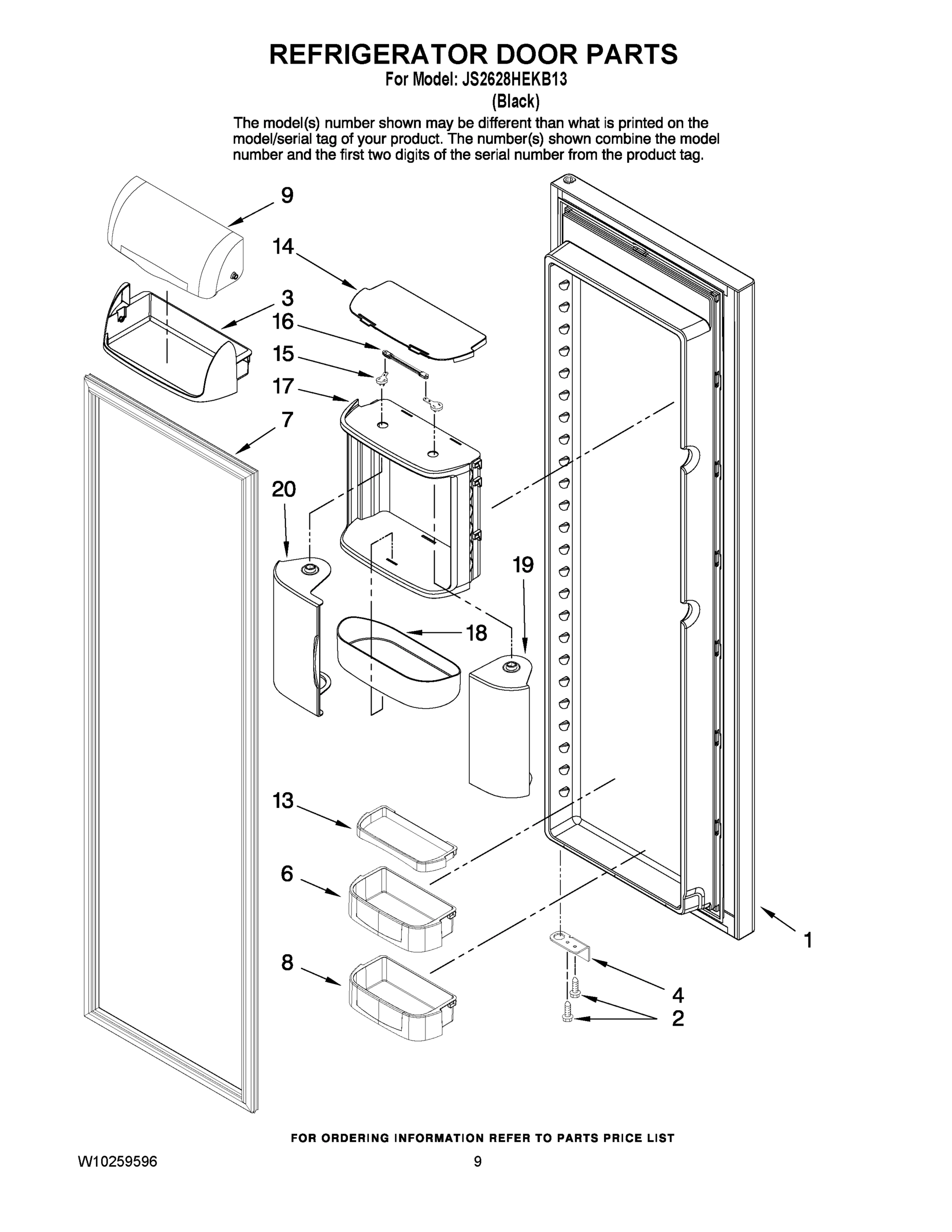 REFRIGERATOR DOOR PARTS
For Model: JS2628HEKB13
(Black)

The model(s) number shown may be different than what is printed on the model/serial tag of your product. The number(s) shown combine the model number and the first two digits of the serial number from the product tag.

9
14
3
16
15
17
7
20
19
18
13
6
8
1
4
2

FOR ORDERING INFORMATION REFER TO PARTS PRICE LIST

W10259596
9