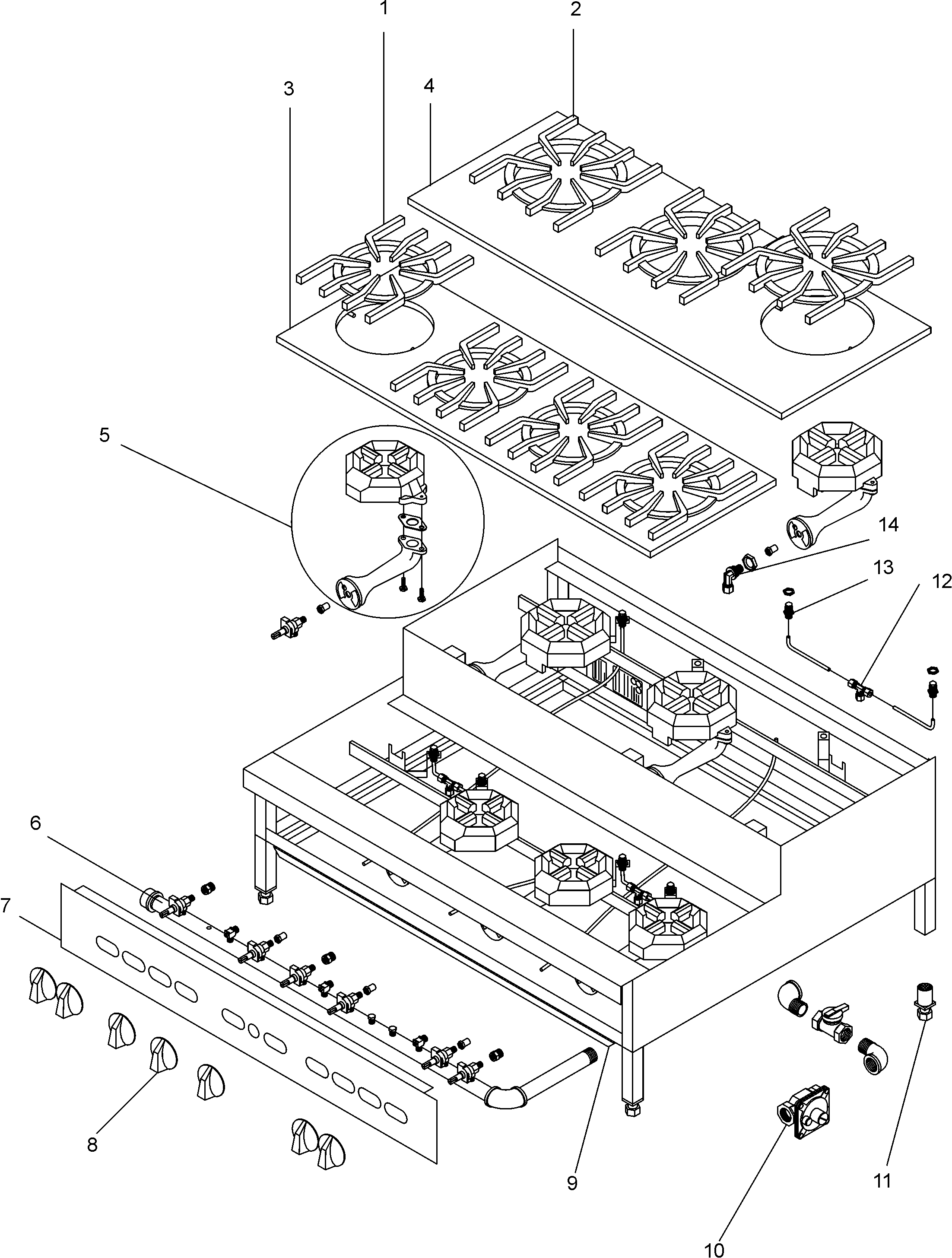 1
2
3
4
5
14
13
12
6
7
8
9
10
11