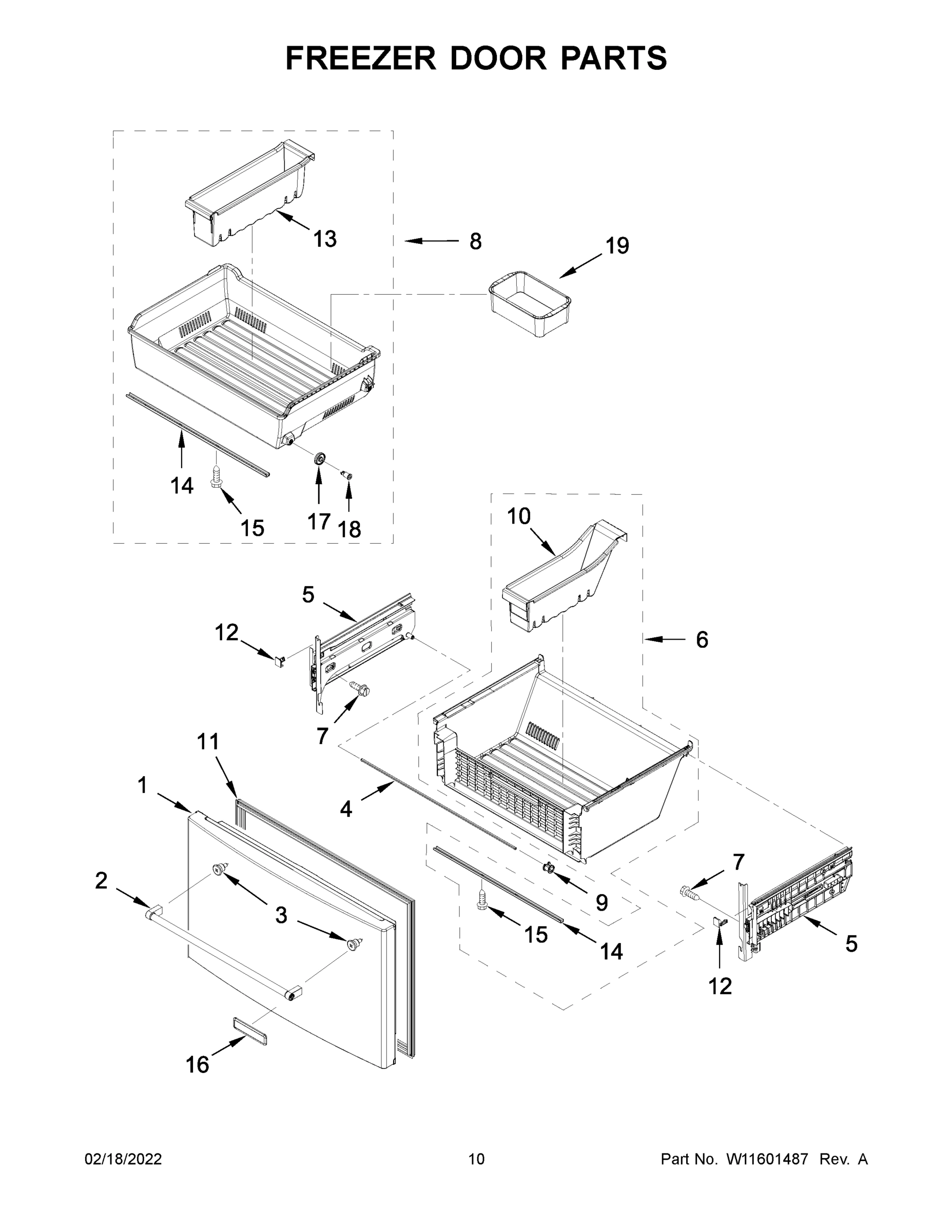 FREEZER DOOR PARTS

13
8
19
14
15
17
18
10
5
12
6
7
11
1
4
2
3
9
7
15
14
5
12
16

02/18/2022
10
Part No. W11601487 Rev. A