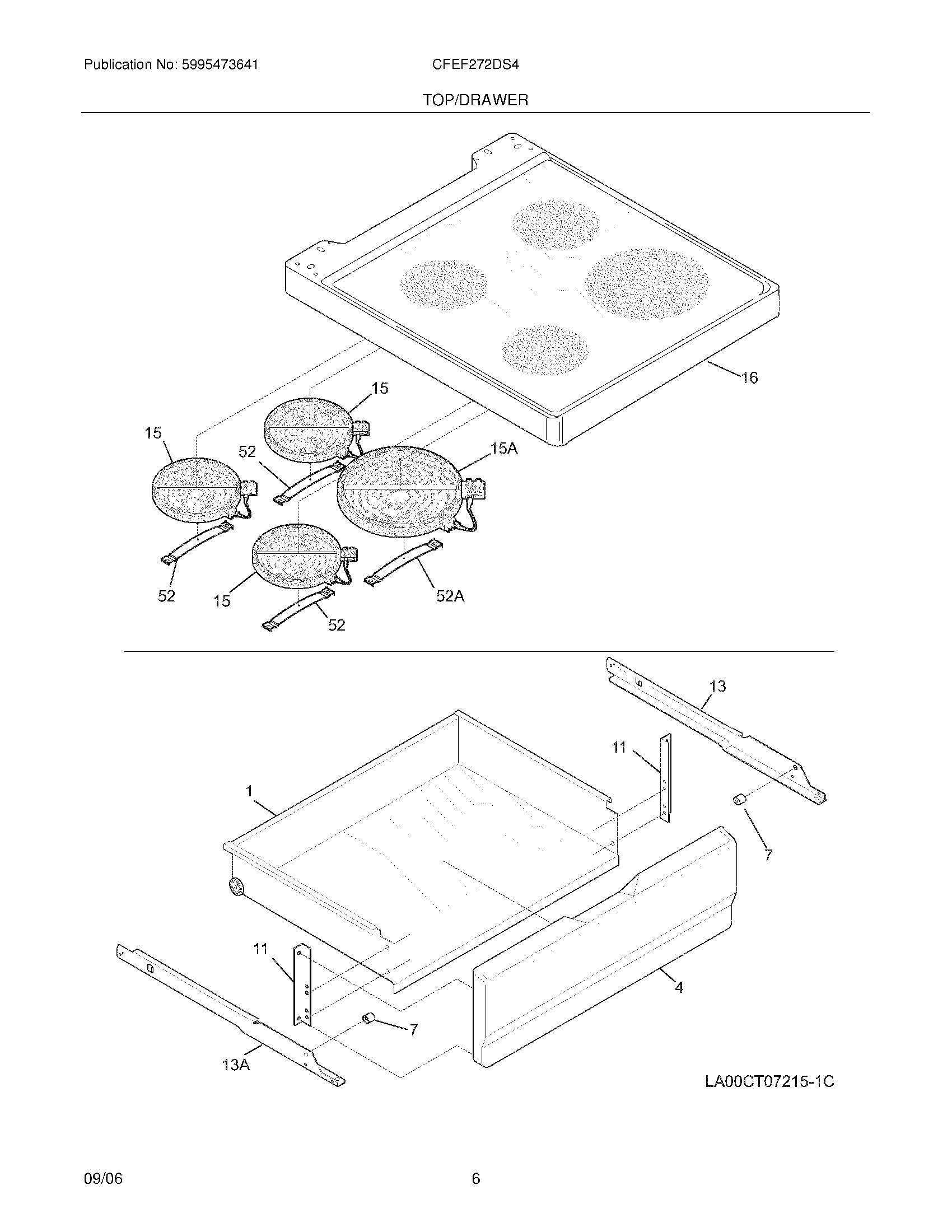 Publication No: 5995473641

CFEF272DS4

TOP/DRAWER

16

15

15

52

15A

52

15

52A

52

13

11

1

7

11

4

7

13A

LA00CT07215-1C

09/06

6