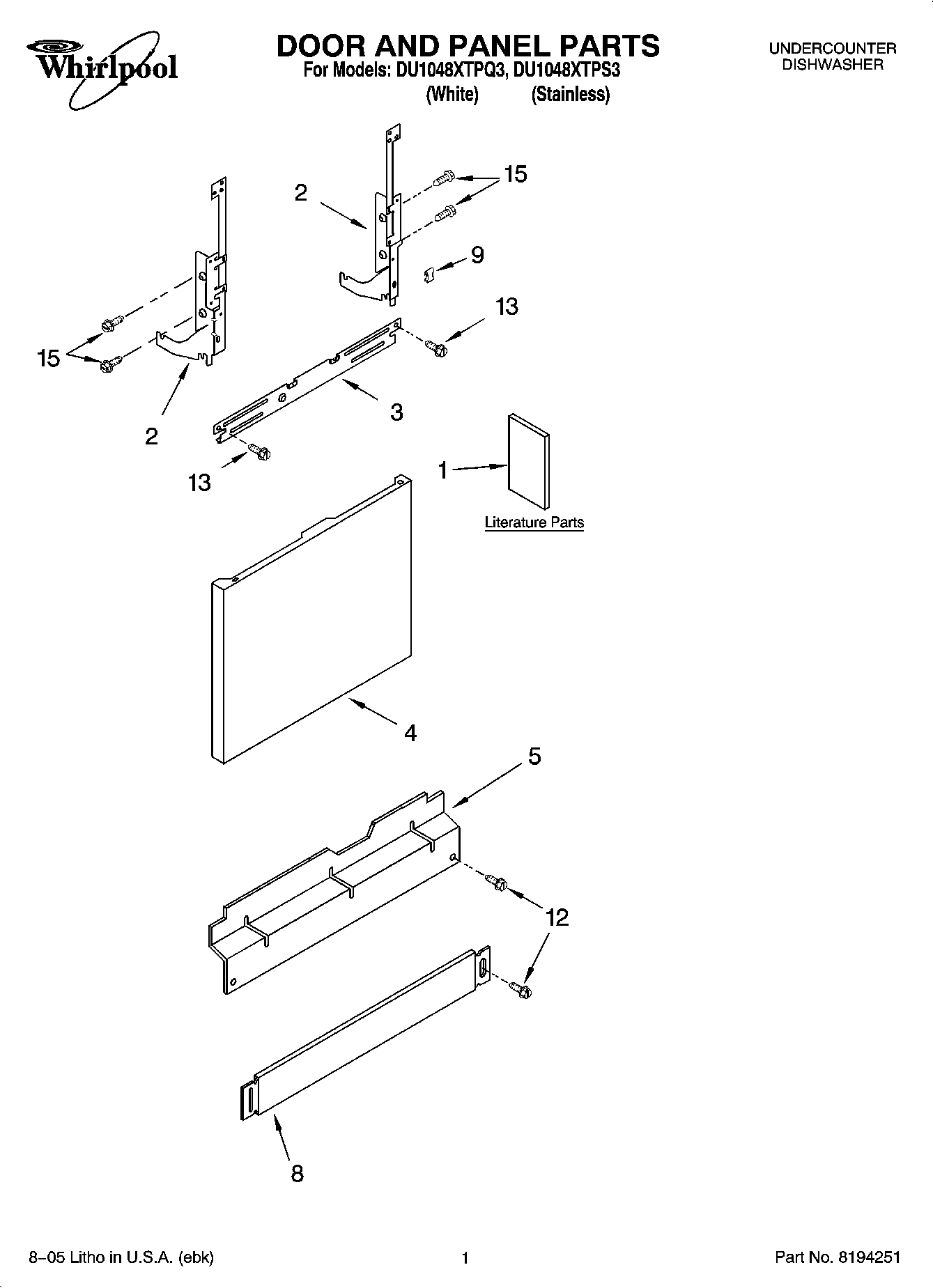 Whirlpool

DOOR AND PANEL PARTS
For Models: DU1048XTPQ3, DU1048XTPS3
(White) (Stainless)

UNDERCOUNTER DISHWASHER

2
15
9
13
15
2
3
13
1
Literature Parts
4
5
12
8

8–05 Litho in U.S.A. (ebk)

1

Part No. 8194251