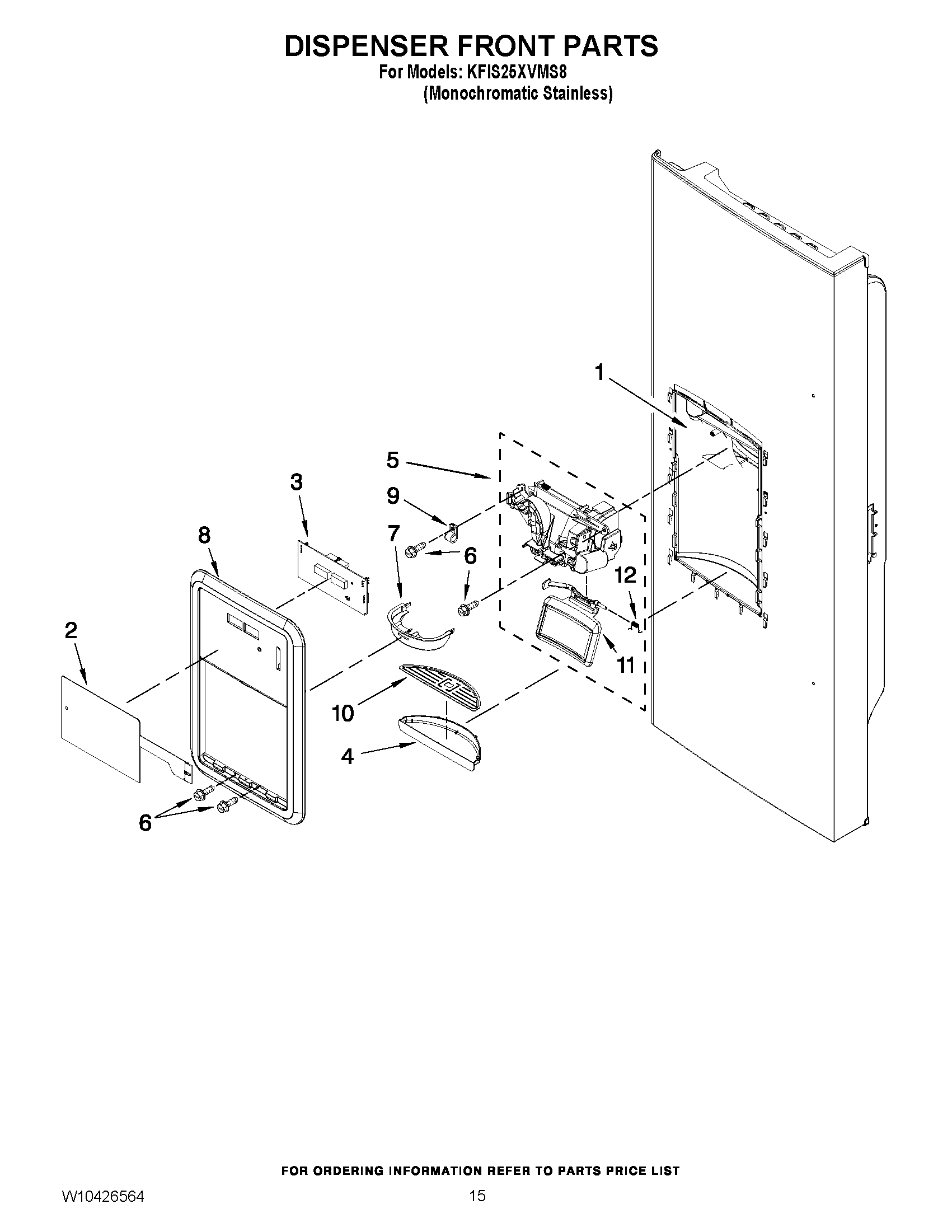 DISPENSER FRONT PARTS
For Models: KFIS25XVMS8
(Monochromatic Stainless)

1
5
3
9
8
7
6
6
12
2
11
10
4
6

FOR ORDERING INFORMATION REFER TO PARTS PRICE LIST

W10426564
15