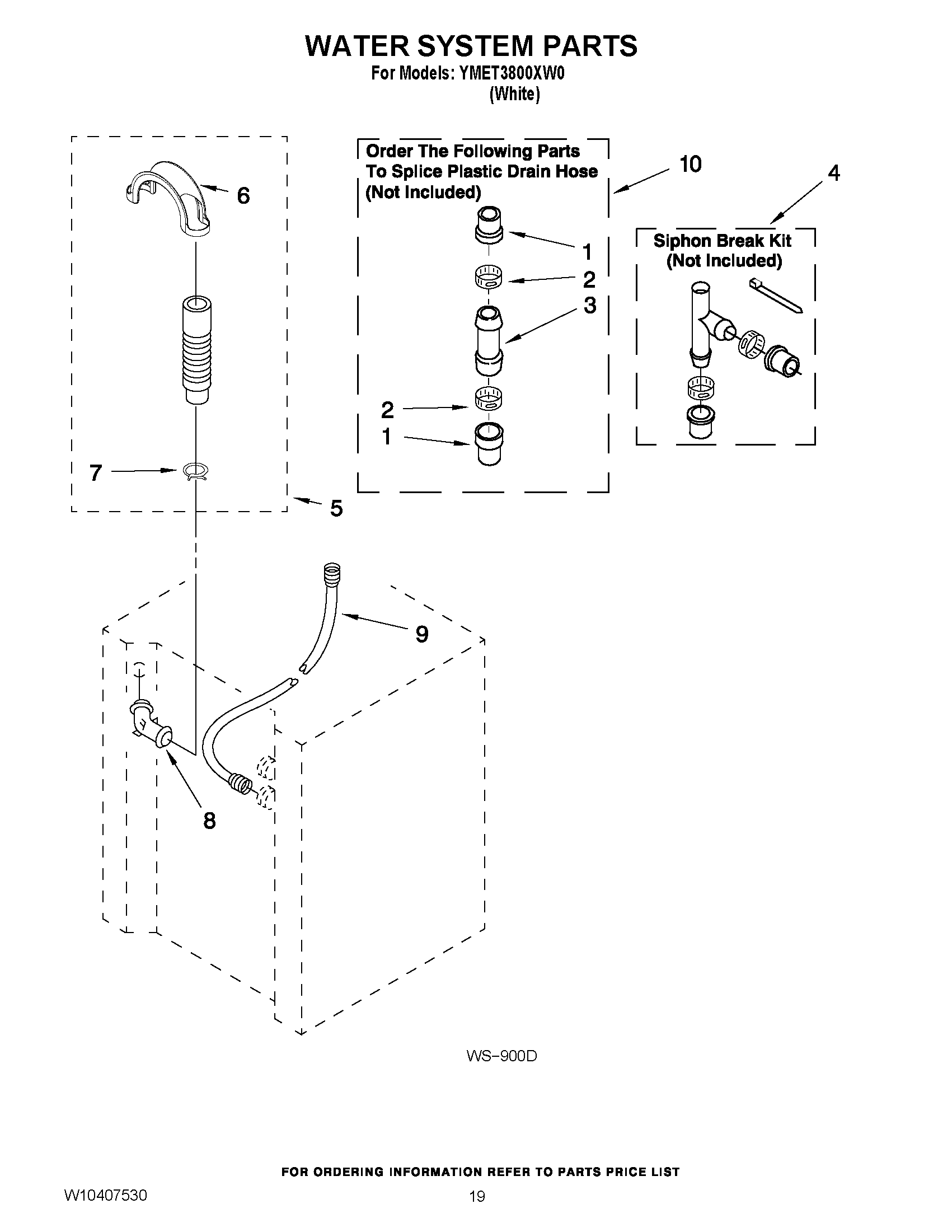 WATER SYSTEM PARTS
For Models: YMET3800XW0
(White)

6

7

5

Order The Following Parts
To Splice Plastic Drain Hose
(Not Included)

10

1

2

3

2

1

4

Siphon Break Kit
(Not Included)

9

8

WS−900D

FOR ORDERING INFORMATION REFER TO PARTS PRICE LIST

W10407530

19