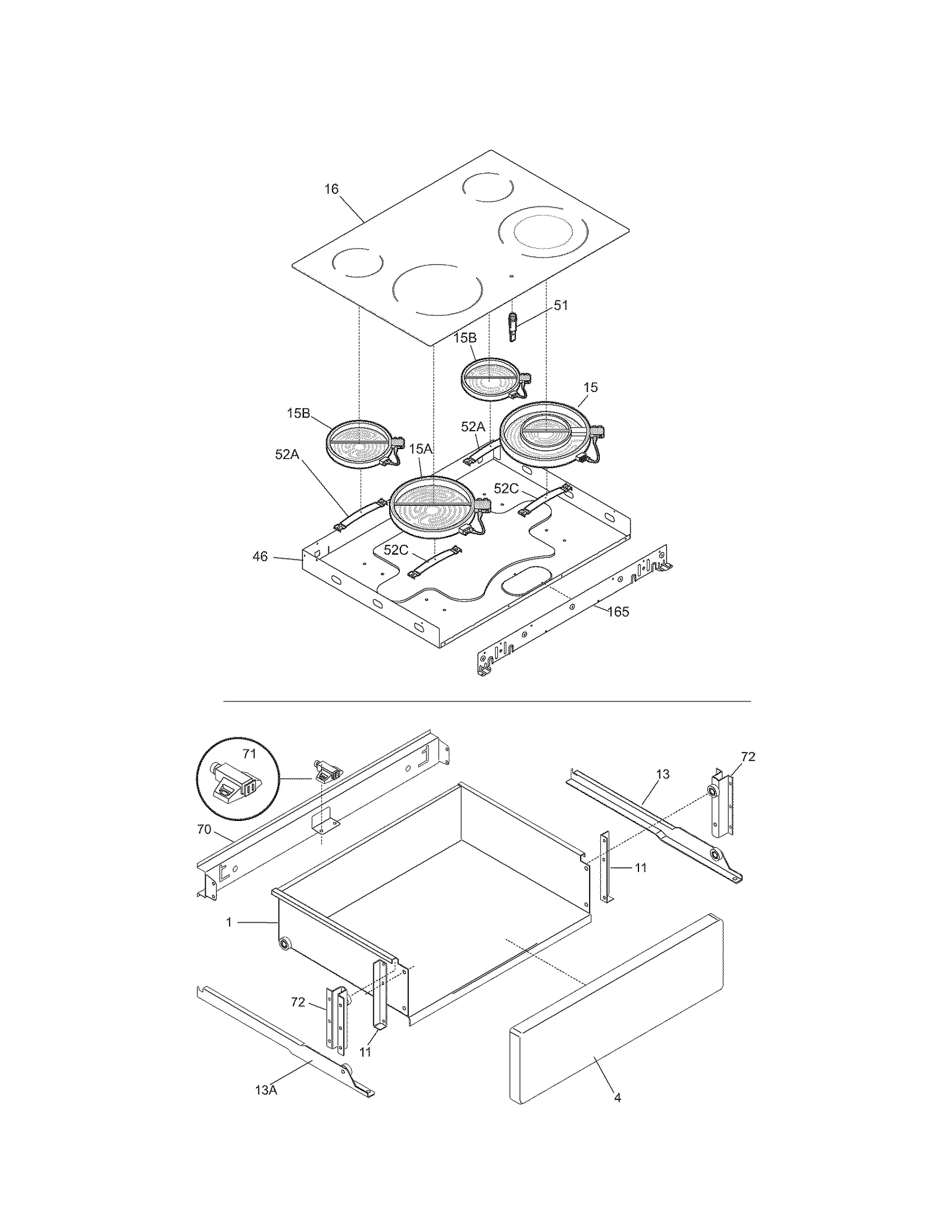 16
51
15B
15
15B
52A
52A
15A
52C
52C
46
165

71
72
13
70
11
1
72
11
13A
4