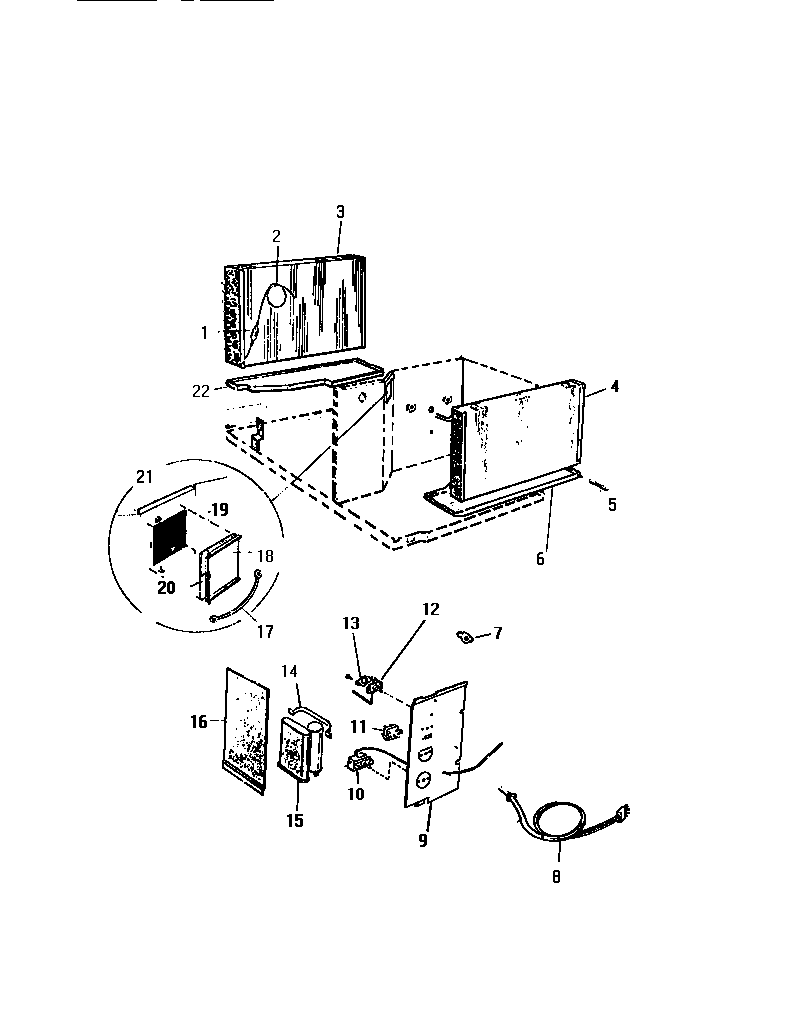 3
2
1
22
4
5
6
21
19
18
20
17
13
12
7
14
16
11
10
15
9
8