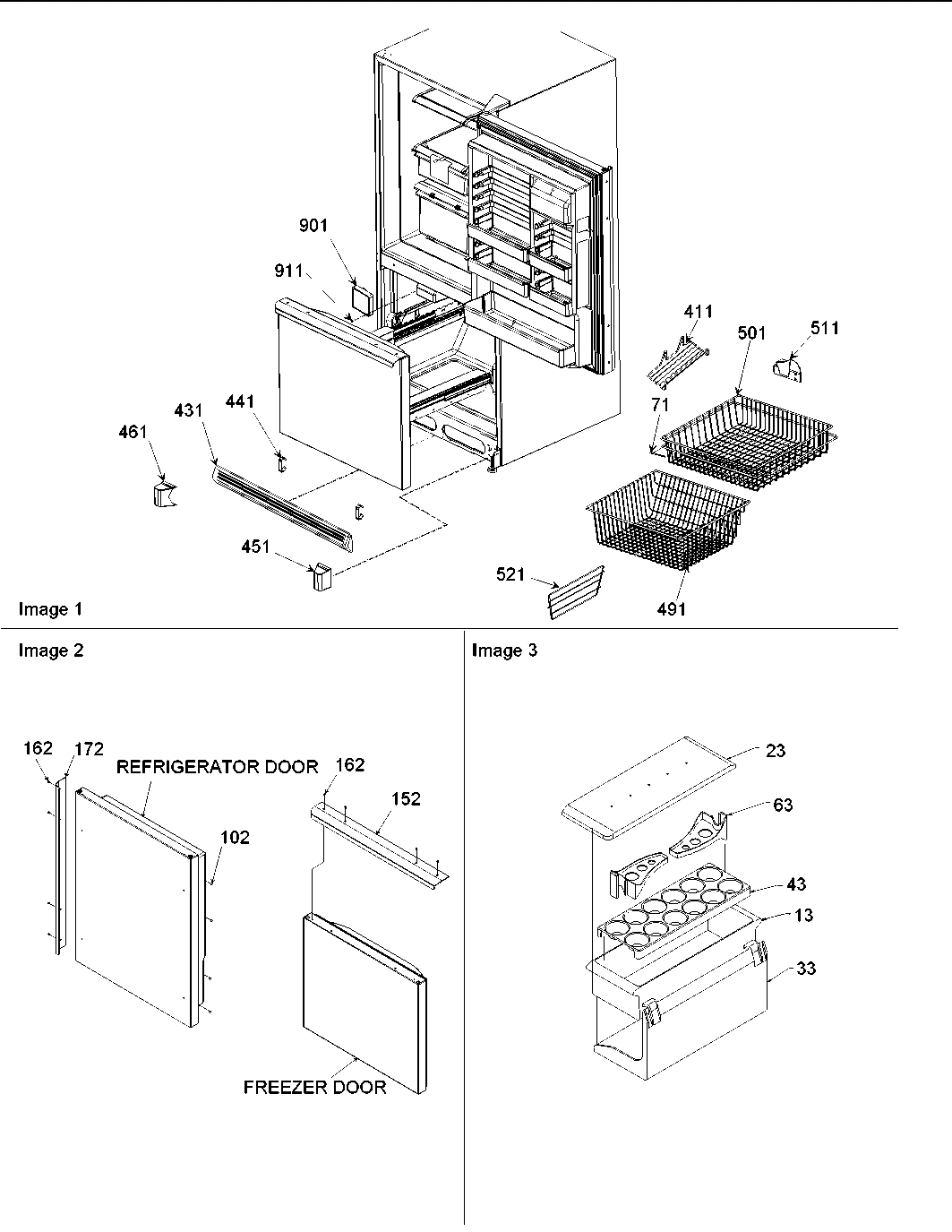 901
911
411
501
511
71
441
431
461
451
521
491
Image 1

Image 2

162
172
REFRIGERATOR DOOR
162
152
102
FREEZER DOOR

Image 3

23
63
43
13
33