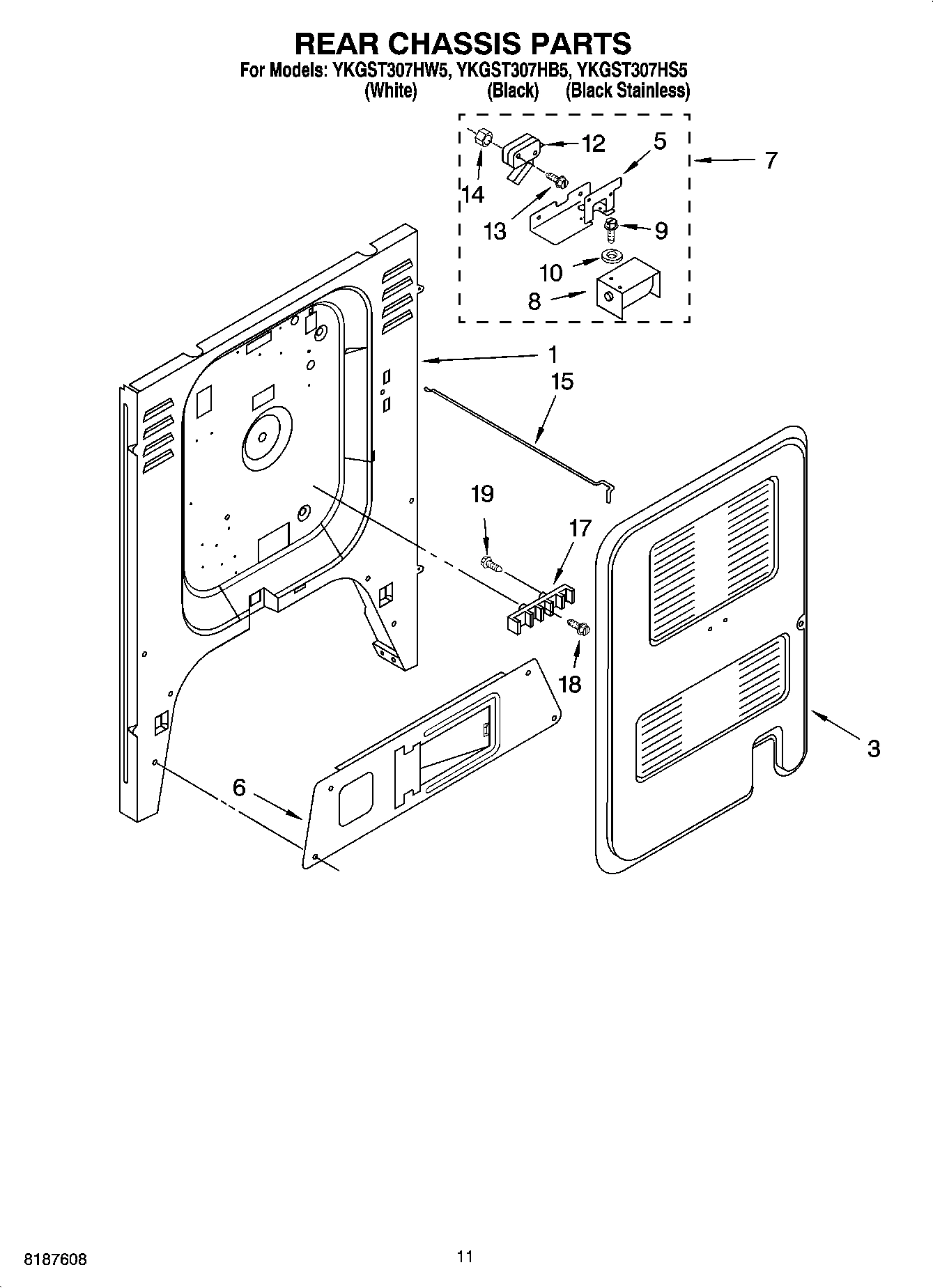 REAR CHASSIS PARTS
For Models: YKGST307HW5, YKGST307HB5, YKGST307HS5
(White) (Black) (Black Stainless)

12
5
7
14
13
9
10
8
1
15
19
17
18
3
6

8187608

11