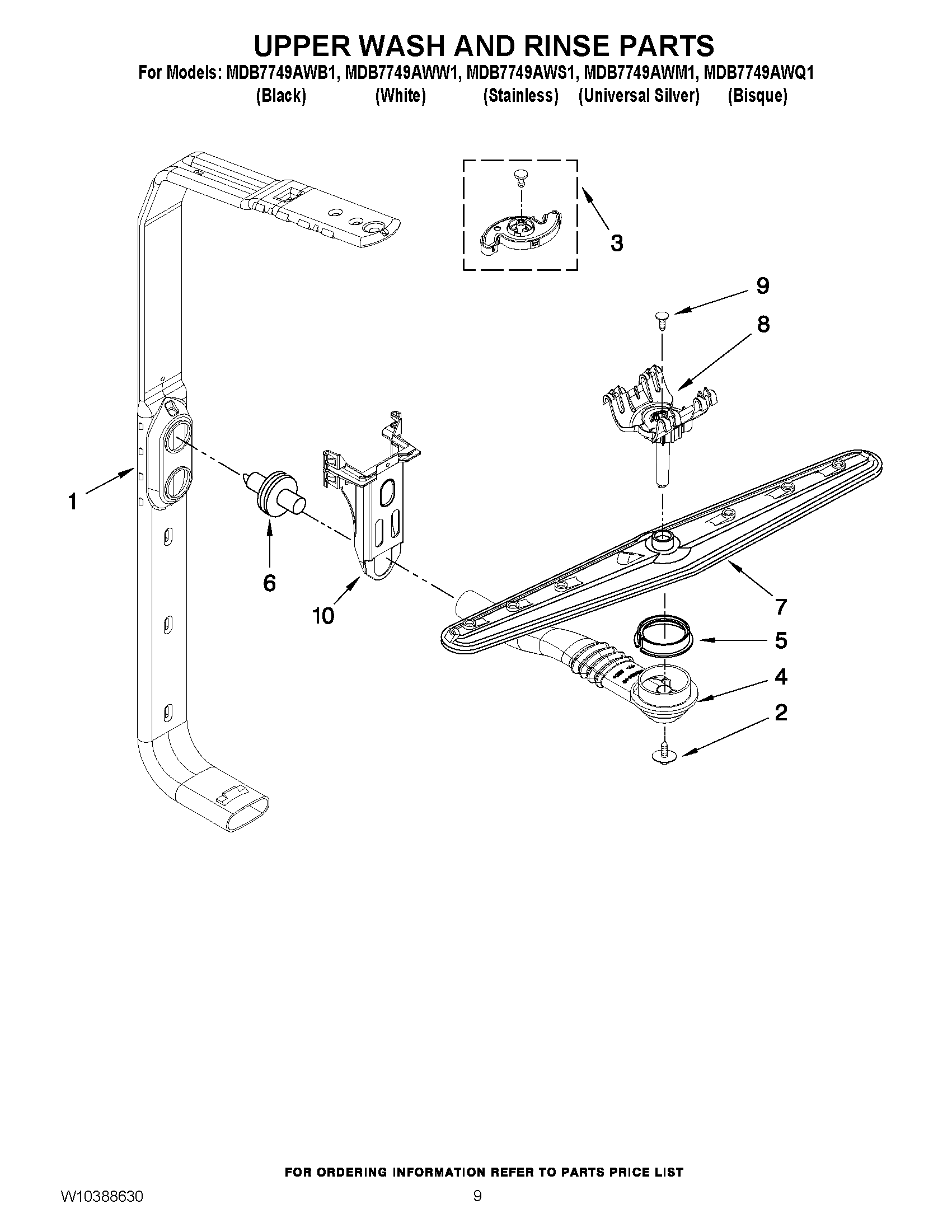 UPPER WASH AND RINSE PARTS

For Models: MDB7749AWB1, MDB7749AWW1, MDB7749AWS1, MDB7749AWM1, MDB7749AWQ1
(Black) (White) (Stainless) (Universal Silver) (Bisque)

3

9

8

1

6

10

7

5

4

2

FOR ORDERING INFORMATION REFER TO PARTS PRICE LIST

W10388630

9