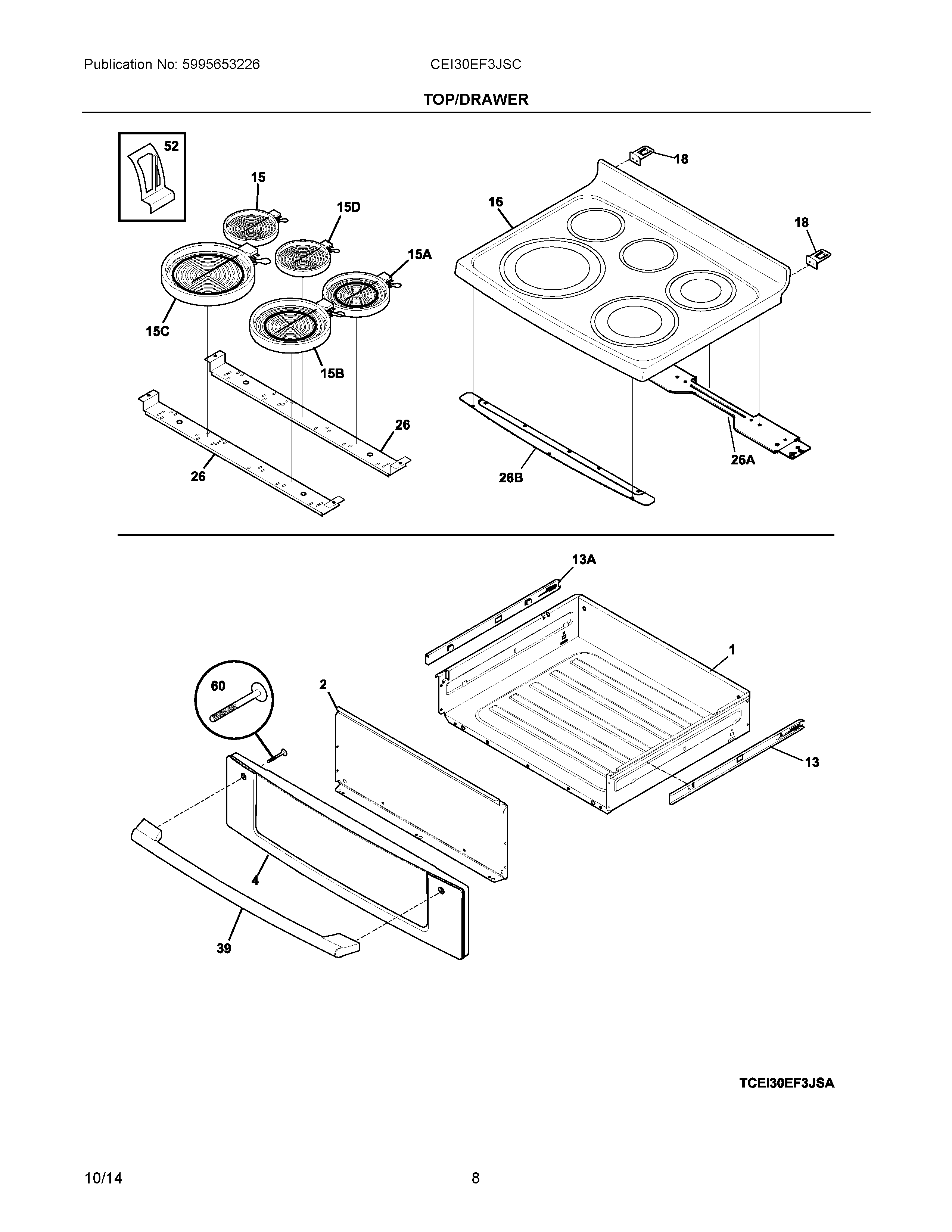 Publication No: 5995653226

CEI30EF3JSC

TOP/DRAWER

52

15

15D

15A

15C

15B

26

26

16

18

18

26A

26B

13A

1

60

2

13

4

39

TCEI30EF3JSA

10/14

8