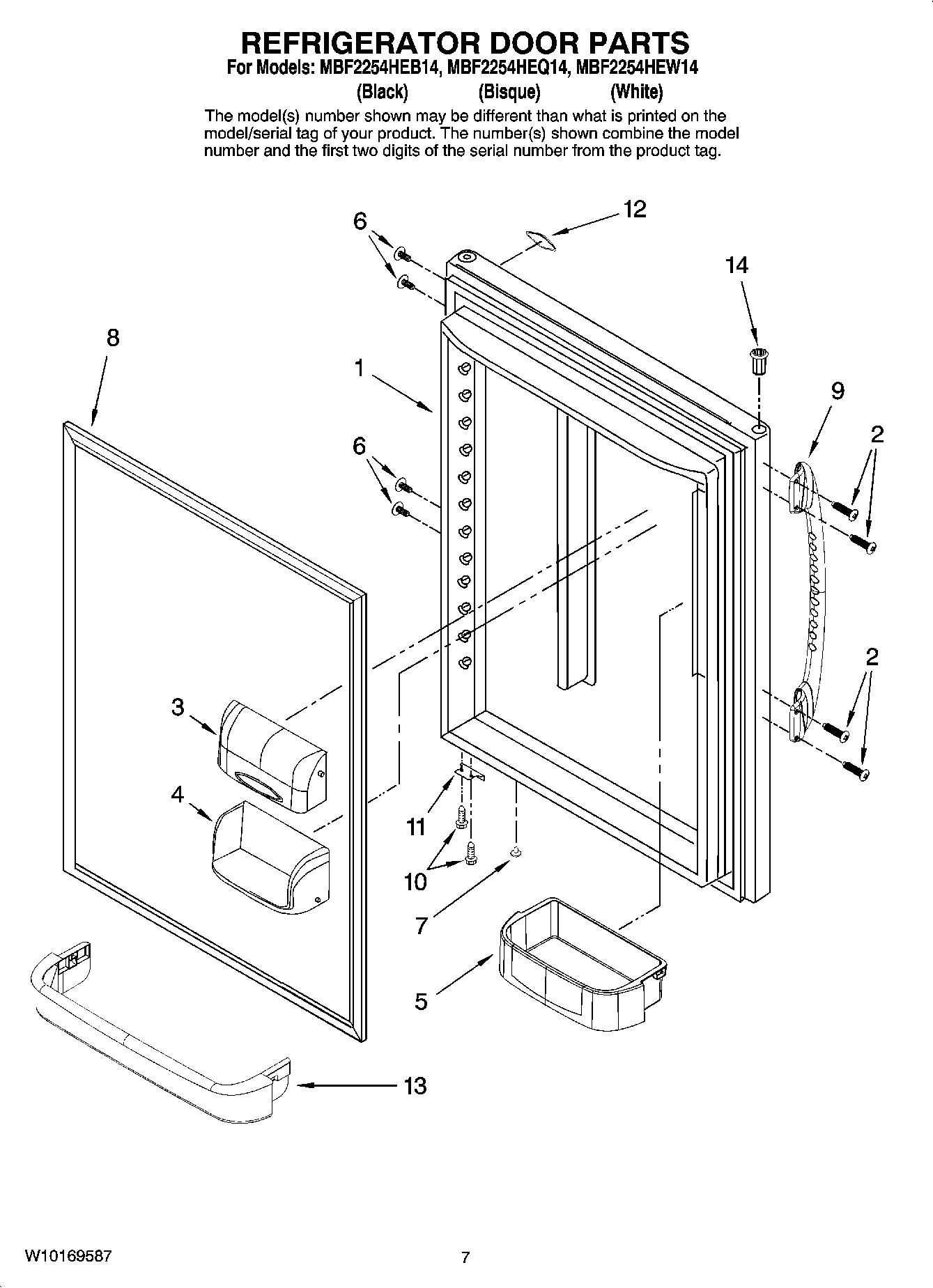 REFRIGERATOR DOOR PARTS
For Models: MBF2254HEB14, MBF2254HEQ14, MBF2254HEW14
(Black) (Bisque) (White)

The model(s) number shown may be different than what is printed on the model/serial tag of your product. The number(s) shown combine the model number and the first two digits of the serial number from the product tag.

6
12
14
8
1
9
2
6
2
3
4
11
10
7
5
13

W10169587
7