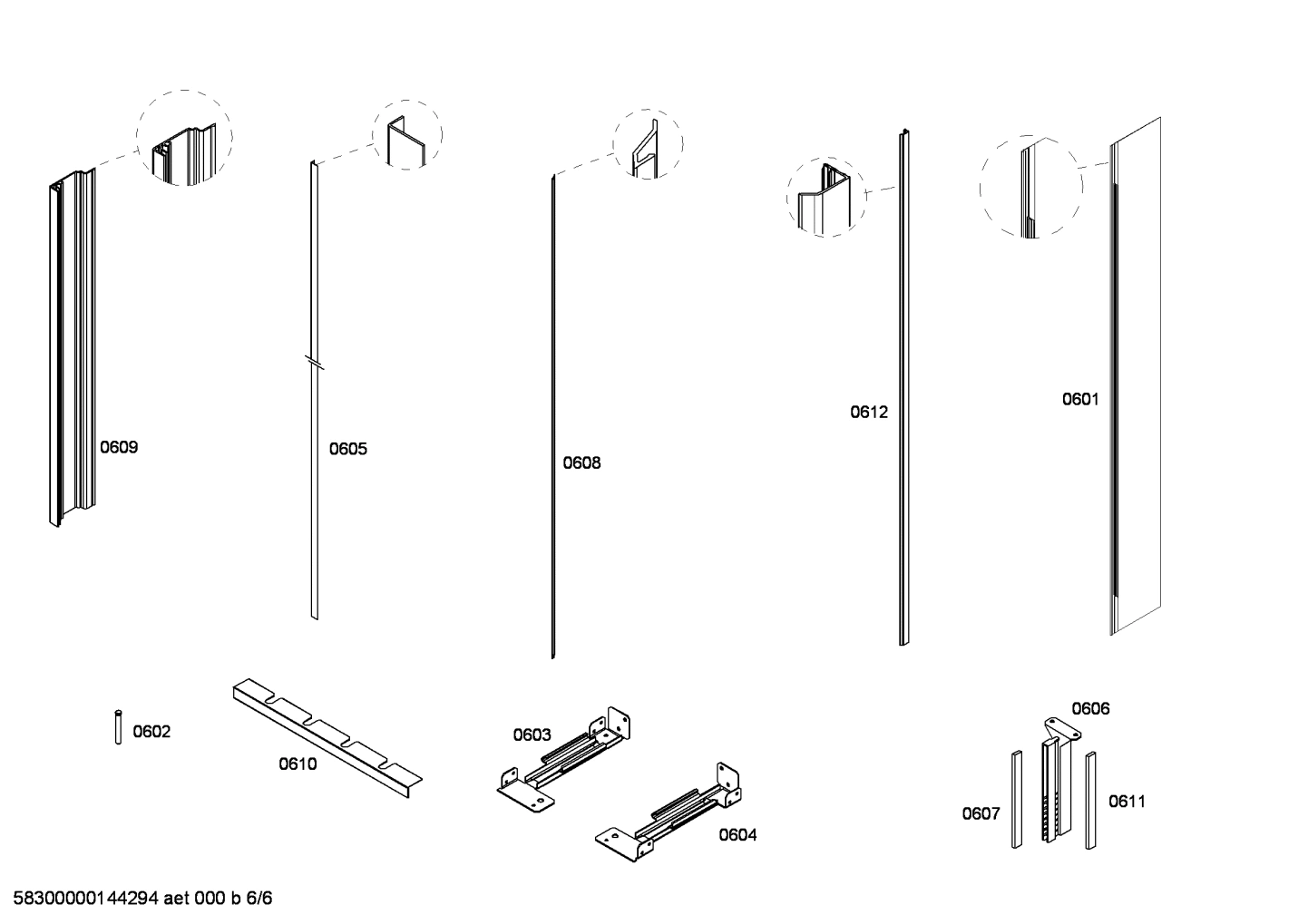 0609

0605

0608

0612

0601

0602

0610

0603

0604

0606

0607

0611

58300000144294 aet 000 b 6/6