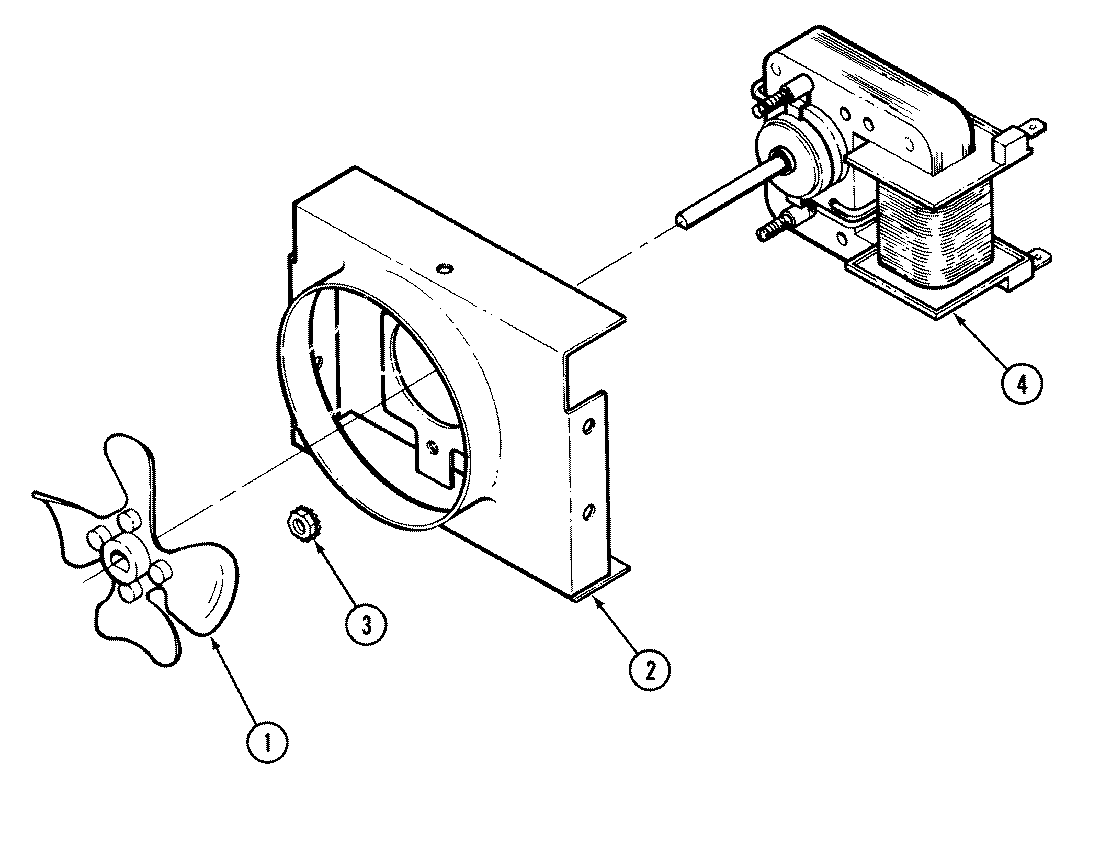 4
3
2
1