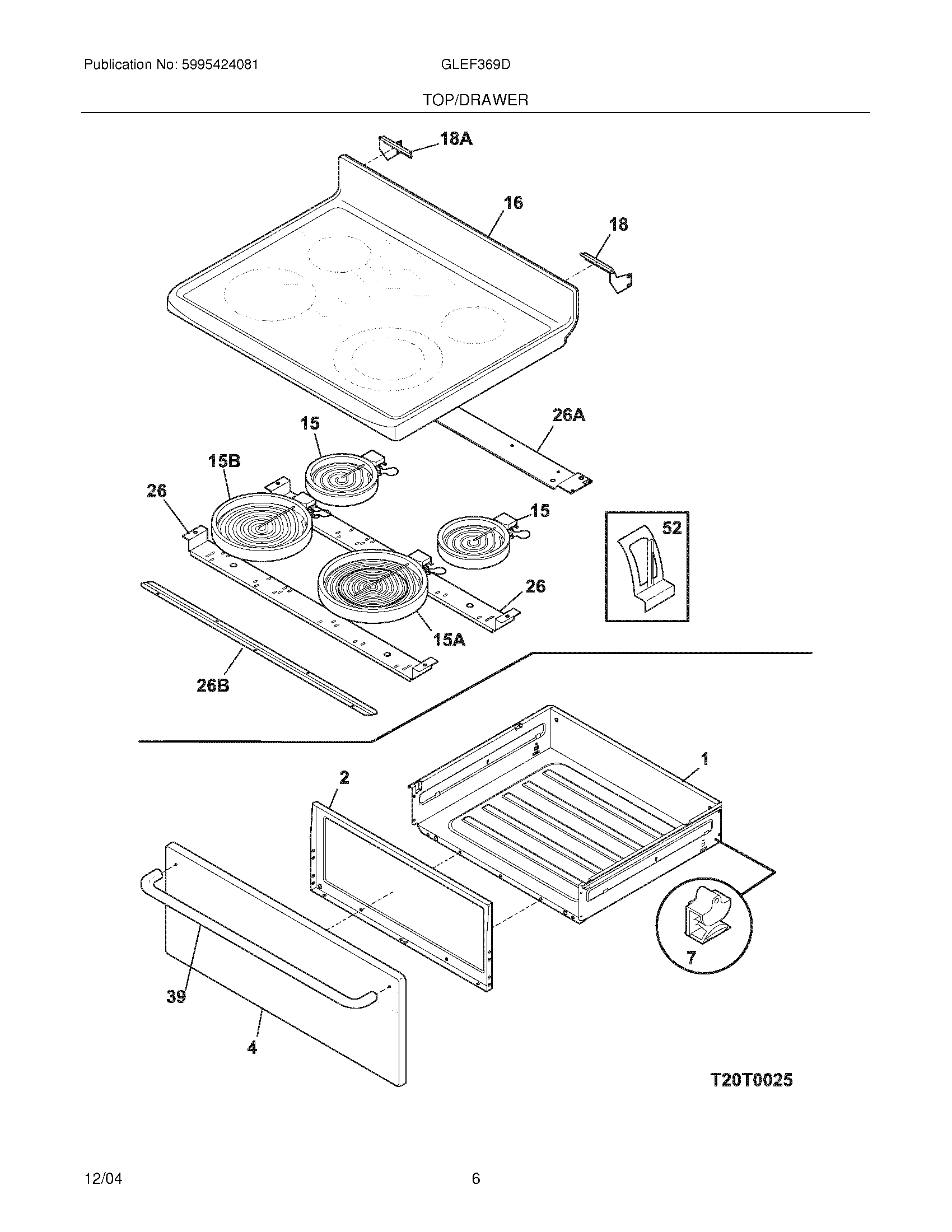 Publication No: 5995424081

GLEF369D

TOP/DRAWER

18A

16

18

26A

15

15B

26

15

52

26

15A

26B

1

2

7

39

4

T20T0025

12/04

6