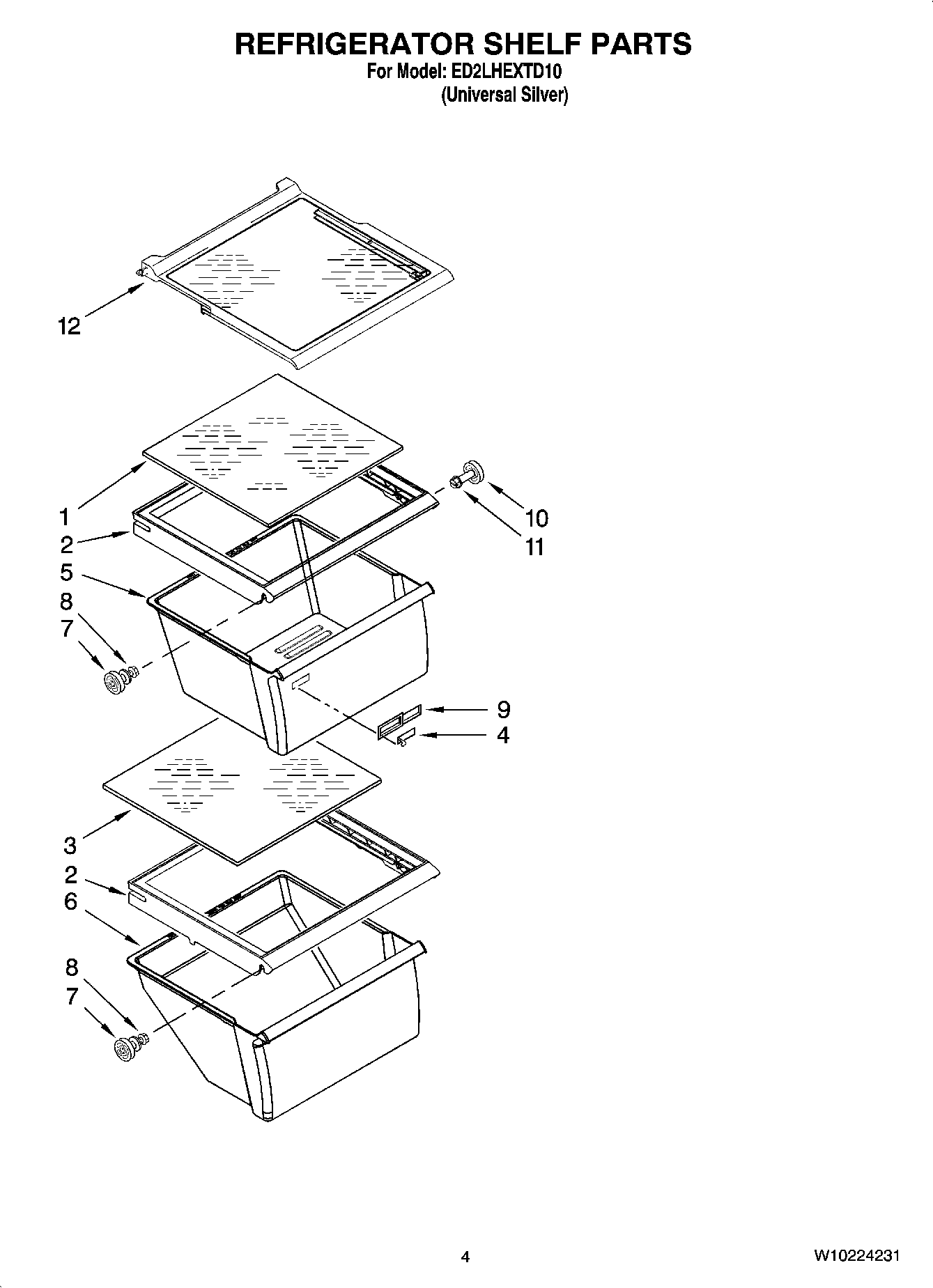 REFRIGERATOR SHELF PARTS
For Model: ED2LHEXTD10
(Universal Silver)

12
1
2
5
8
7
10
11
9
4
3
2
6
8
7

4

W10224231