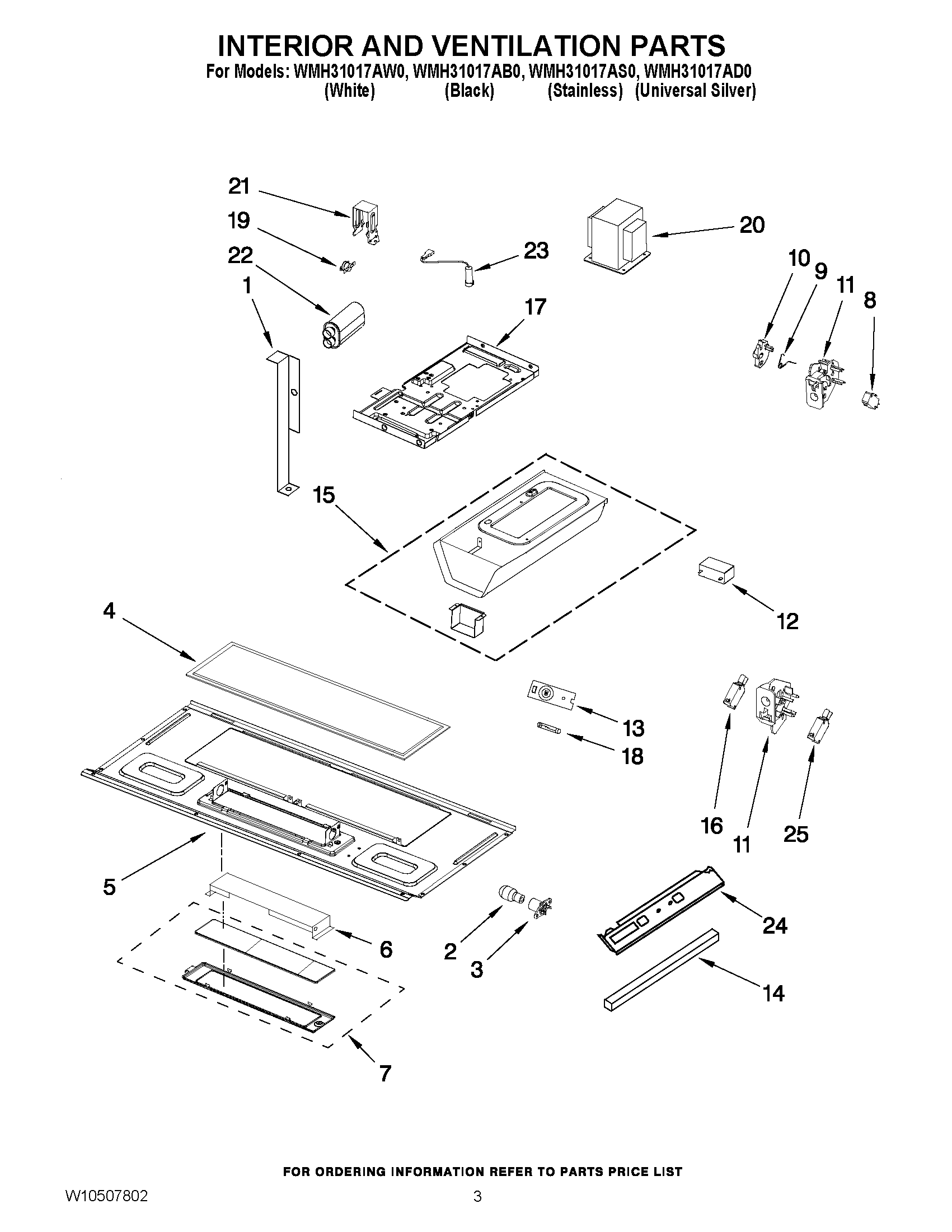 INTERIOR AND VENTILATION PARTS
For Models: WMH31017AW0, WMH31017AB0, WMH31017AS0, WMH31017AD0
(White) (Black) (Stainless) (Universal Silver)

21
19
22
1
23
20
17
10
9
11
8
15
12
4
13
18
16
11
25
5
6
2
3
24
14
7

FOR ORDERING INFORMATION REFER TO PARTS PRICE LIST

W10507802

3