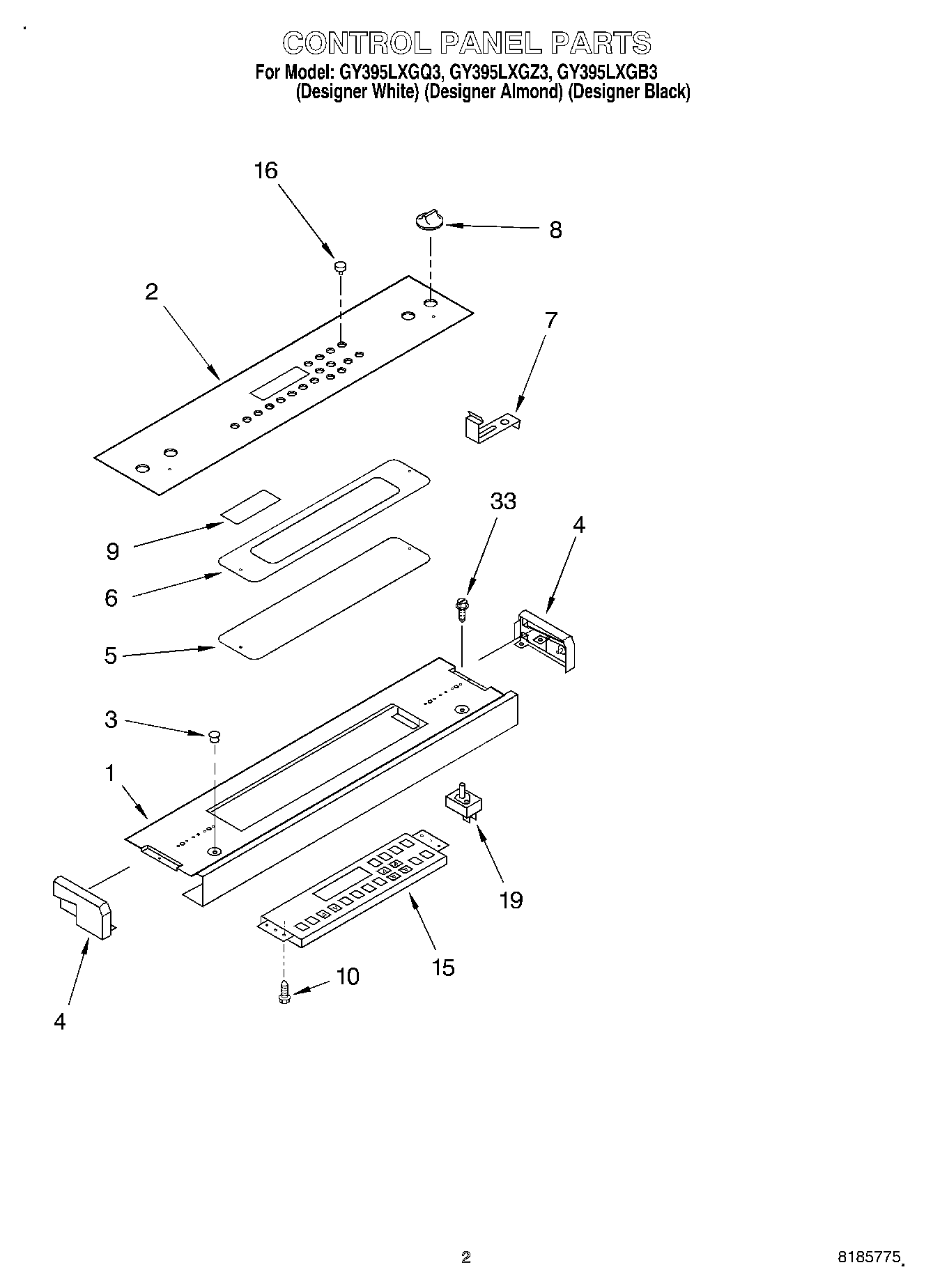 CONTROL PANEL PARTS
For Model: GY395LXGQ3, GY395LXGZ3, GY395LXGB3
(Designer White) (Designer Almond) (Designer Black)

16
8
2
7
33
4
9
6
5
3
1
19
15
10
4

2

8185775