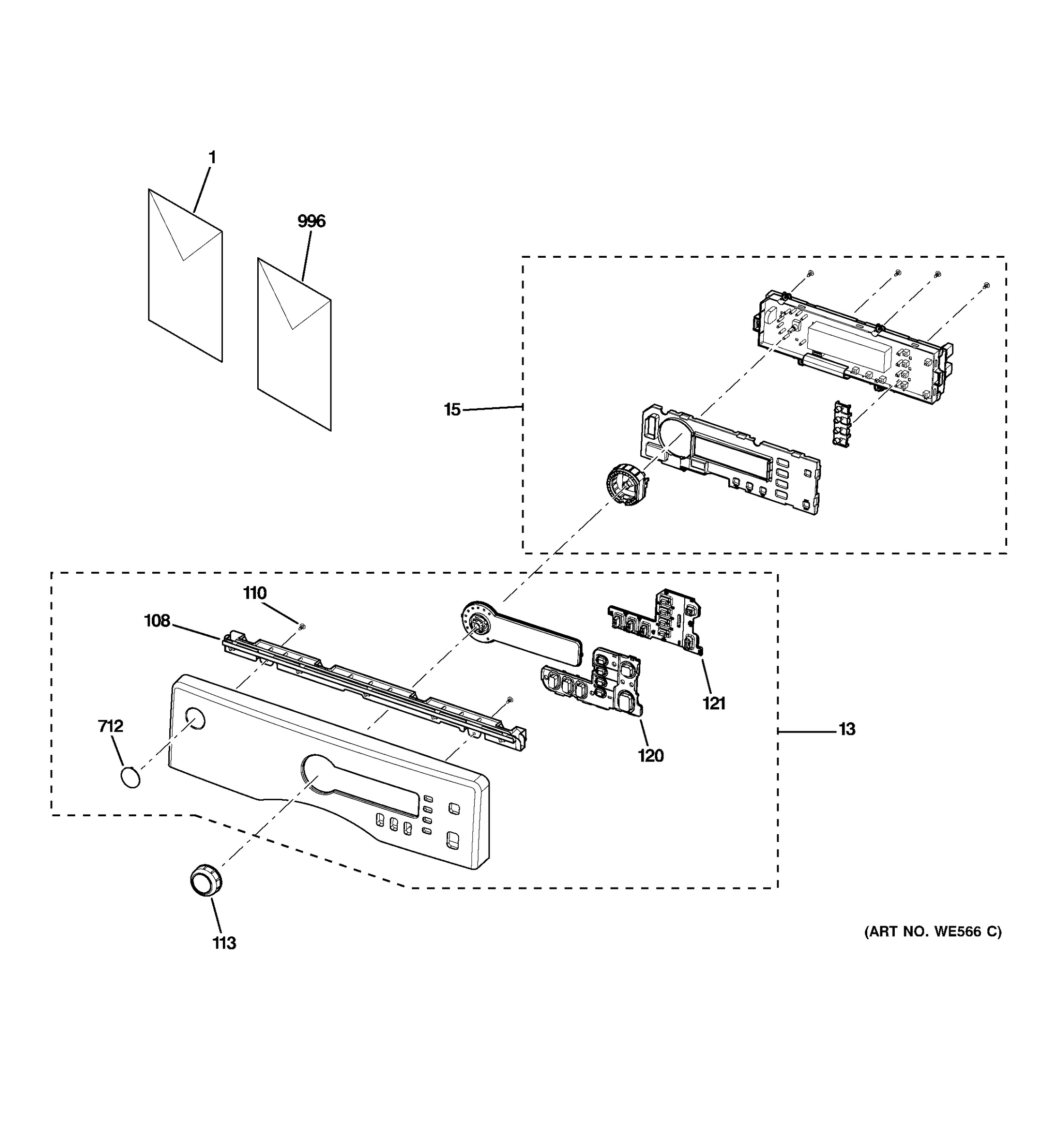 1

996

15

110

108

121

712

13

120

113

(ART NO. WE566 C)