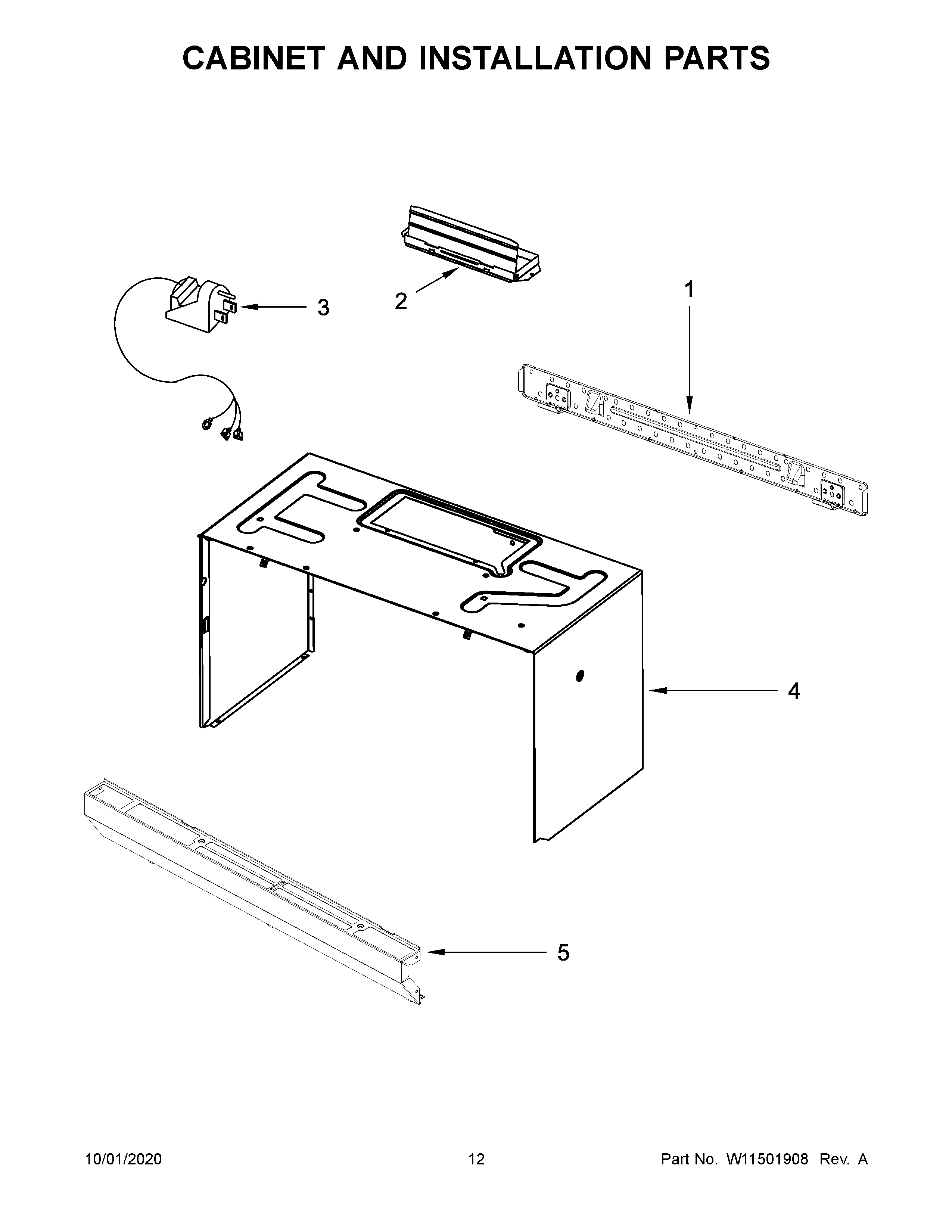 CABINET AND INSTALLATION PARTS

3

2

1

4

5

10/01/2020

12

Part No. W11501908 Rev. A