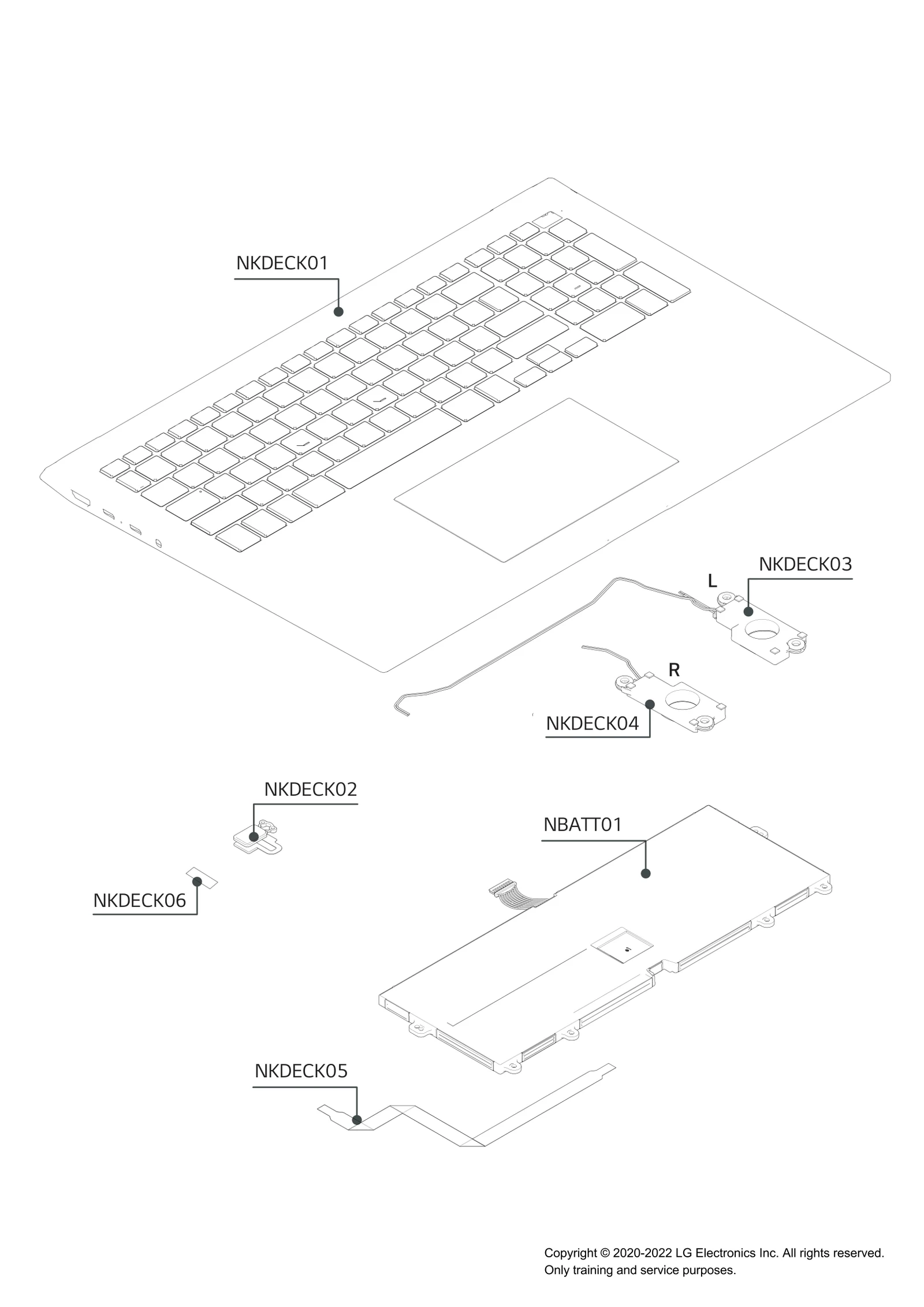 NKDECK01

NKDECK03

L

R

NKDECK04

NKDECK02

NBATT01

NKDECK06

NKDECK05

Copyright © 2020-2022 LG Electronics Inc. All rights reserved.
Only training and service purposes.