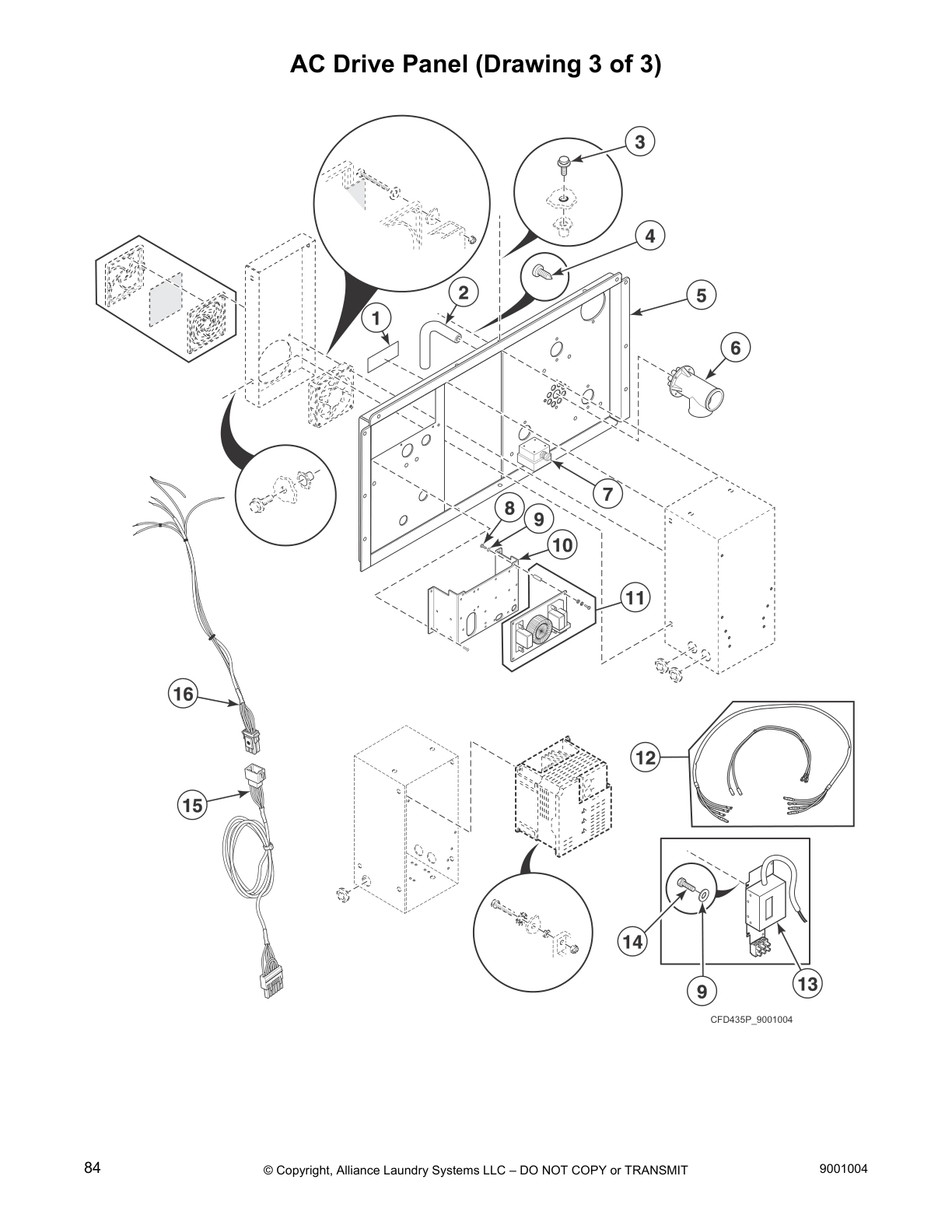 AC Drive Panel (Drawing 3 of 3)

3

4

2

5

1

6

7

8

9

10

11

16

12

15

14

9

13

CFD435P_9001004

84

© Copyright, Alliance Laundry Systems LLC – DO NOT COPY or TRANSMIT

9001004