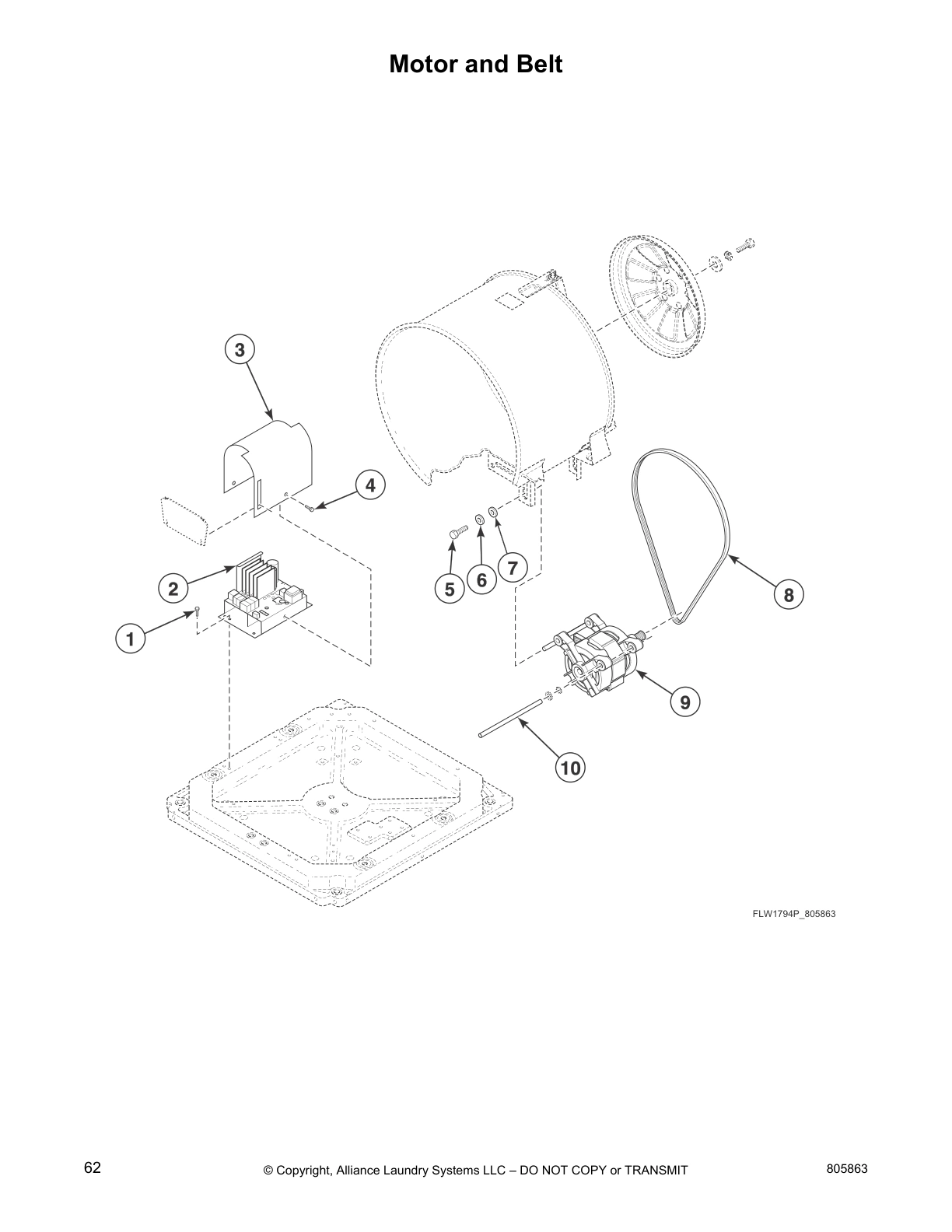 Motor and Belt

3

4

2

1

5

6

7

8

9

10

FLW1794P_805863

62

© Copyright, Alliance Laundry Systems LLC – DO NOT COPY or TRANSMIT

805863