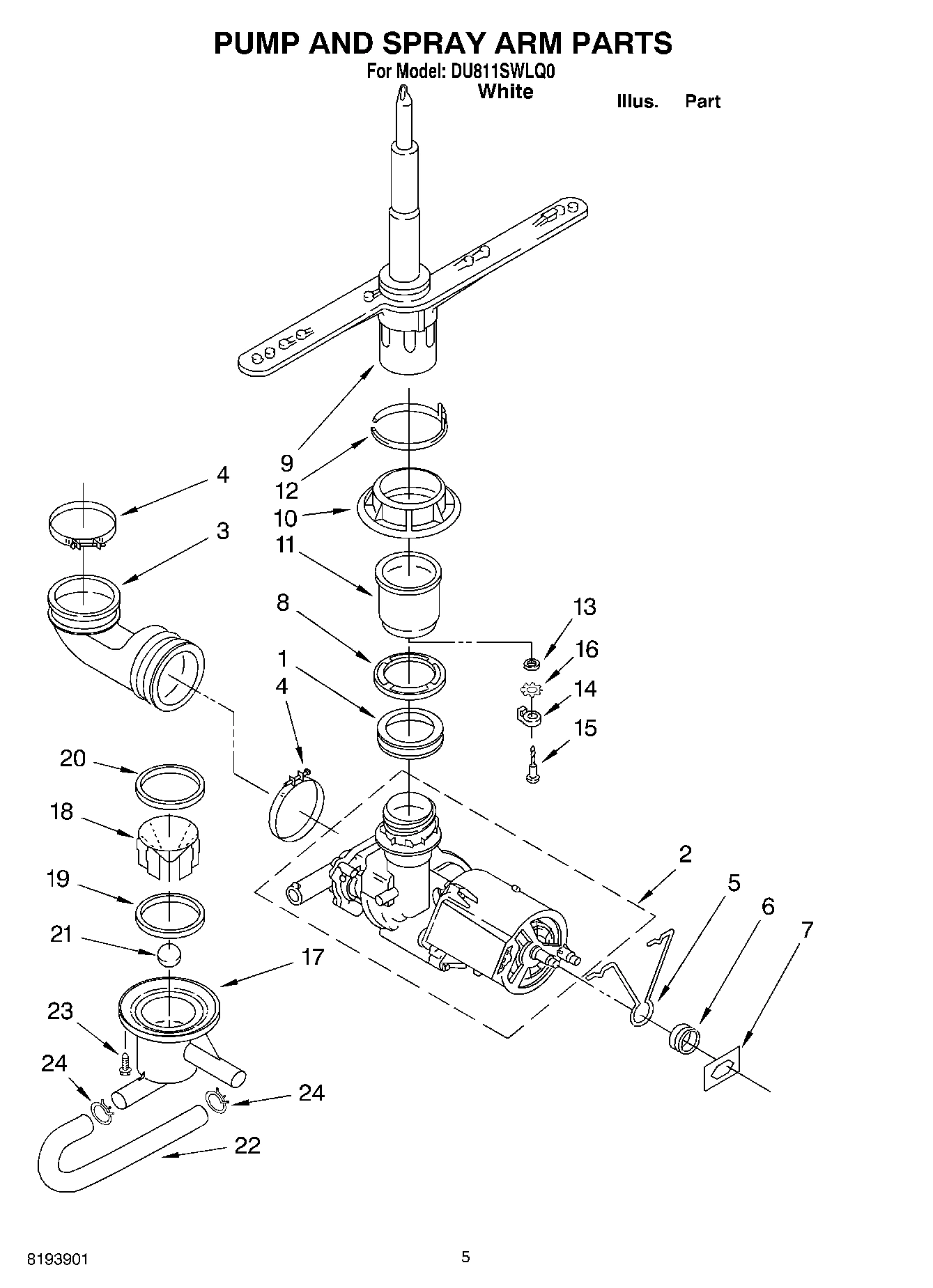 PUMP AND SPRAY ARM PARTS

For Model: DU811SWLQ0

White

Illus. Part

9
12
10
11
4
3
8
1
4
13
16
14
15
20
18
19
21
17
23
24
24
22
2
5
6
7

8193901

5