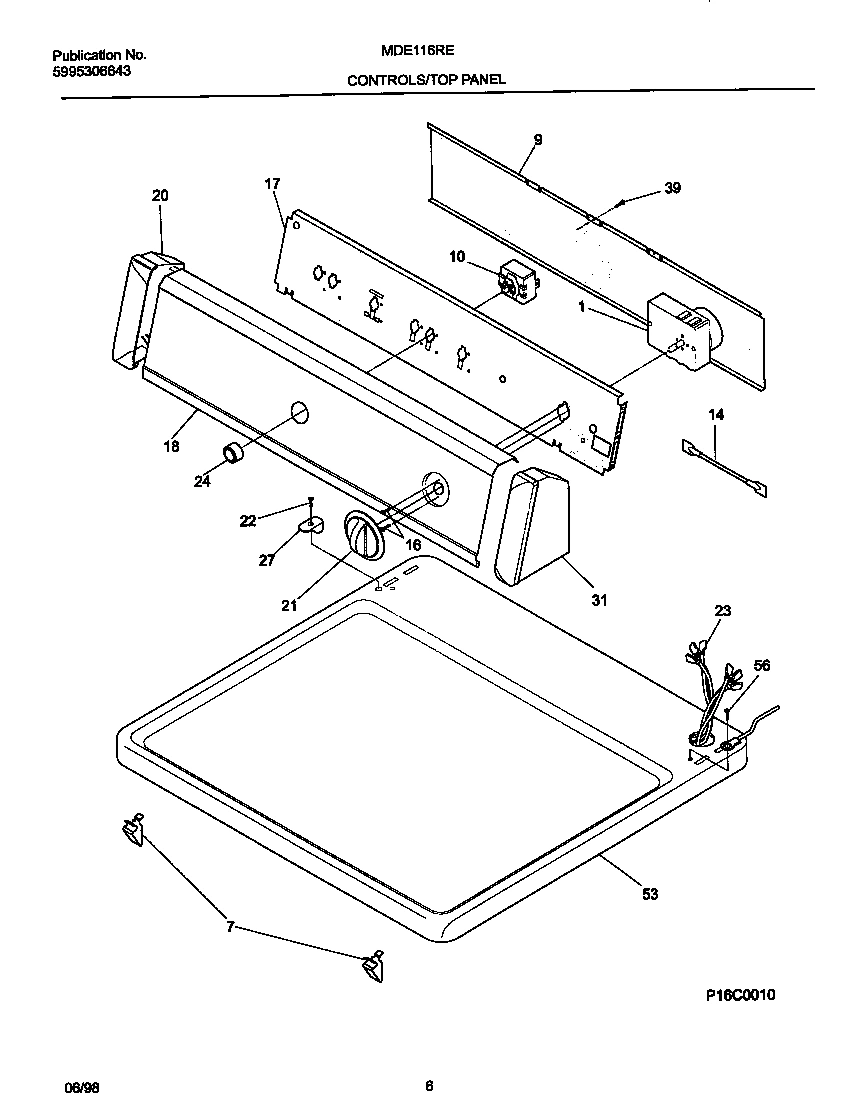 Publication No.
5995306643

MDE116RE
CONTROLS/TOP PANEL

9
39
20
17
10
1
14
18
24
22
27
16
21
31
23
56
53
7

P16C0010

06/98

6