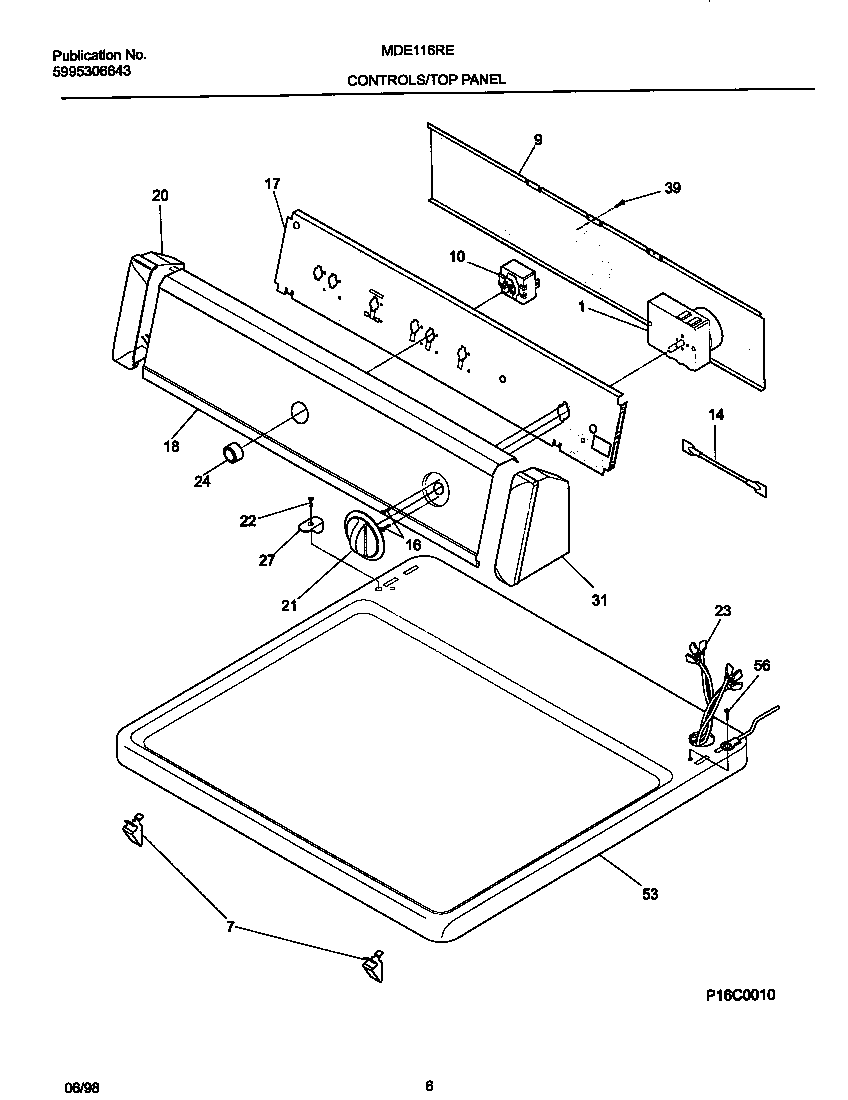 Publication No.
5995306643

MDE116RE

CONTROLS/TOP PANEL

9
39
20
17
10
1
14
18
24
22
27
16
21
31
23
56
53
7

P16C0010

06/98

6