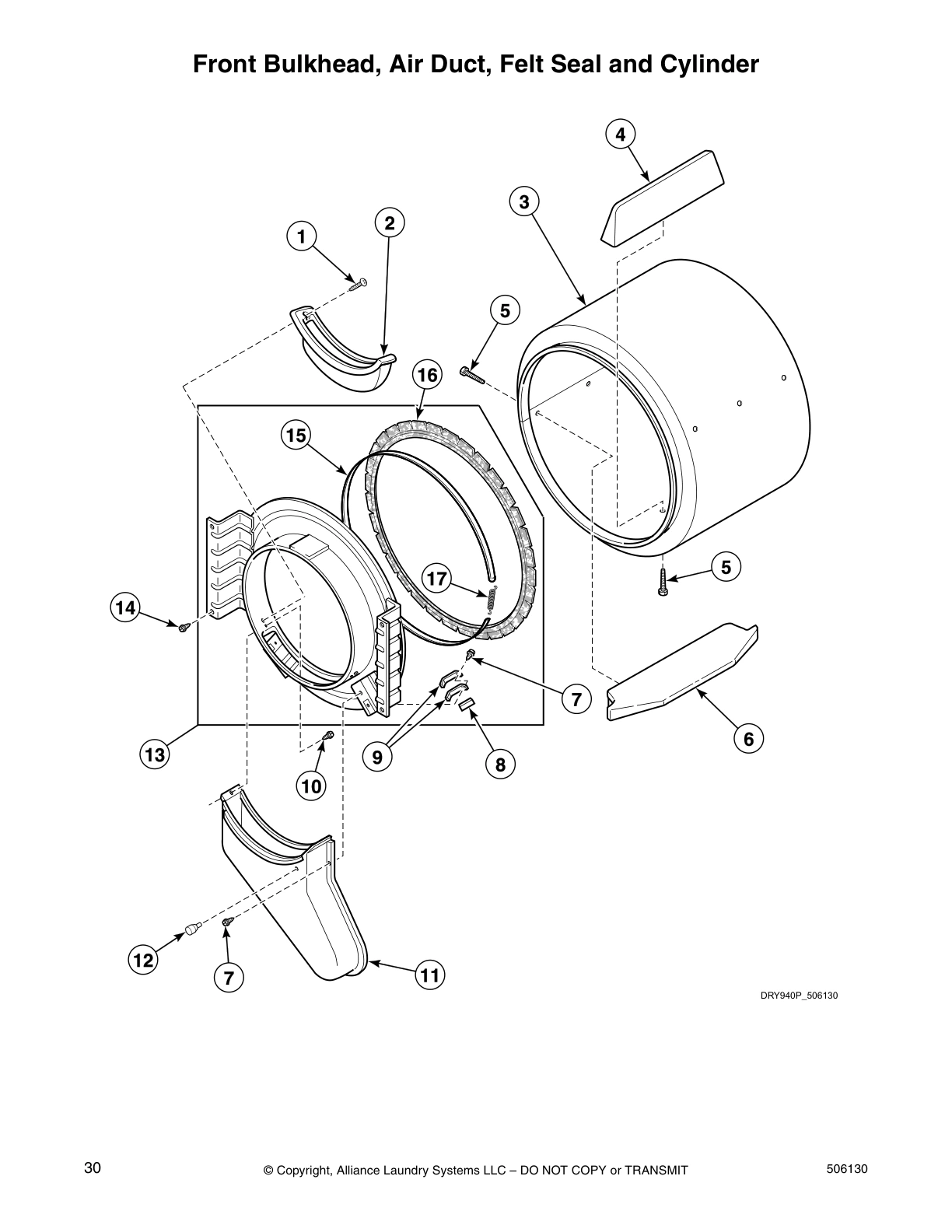 Front Bulkhead, Air Duct, Felt Seal and Cylinder

4
3
2
1
5
16
15
17
5
14
7
6
13
9
8
10
12
7
11

DRY940P_506130

30
© Copyright, Alliance Laundry Systems LLC – DO NOT COPY or TRANSMIT
506130