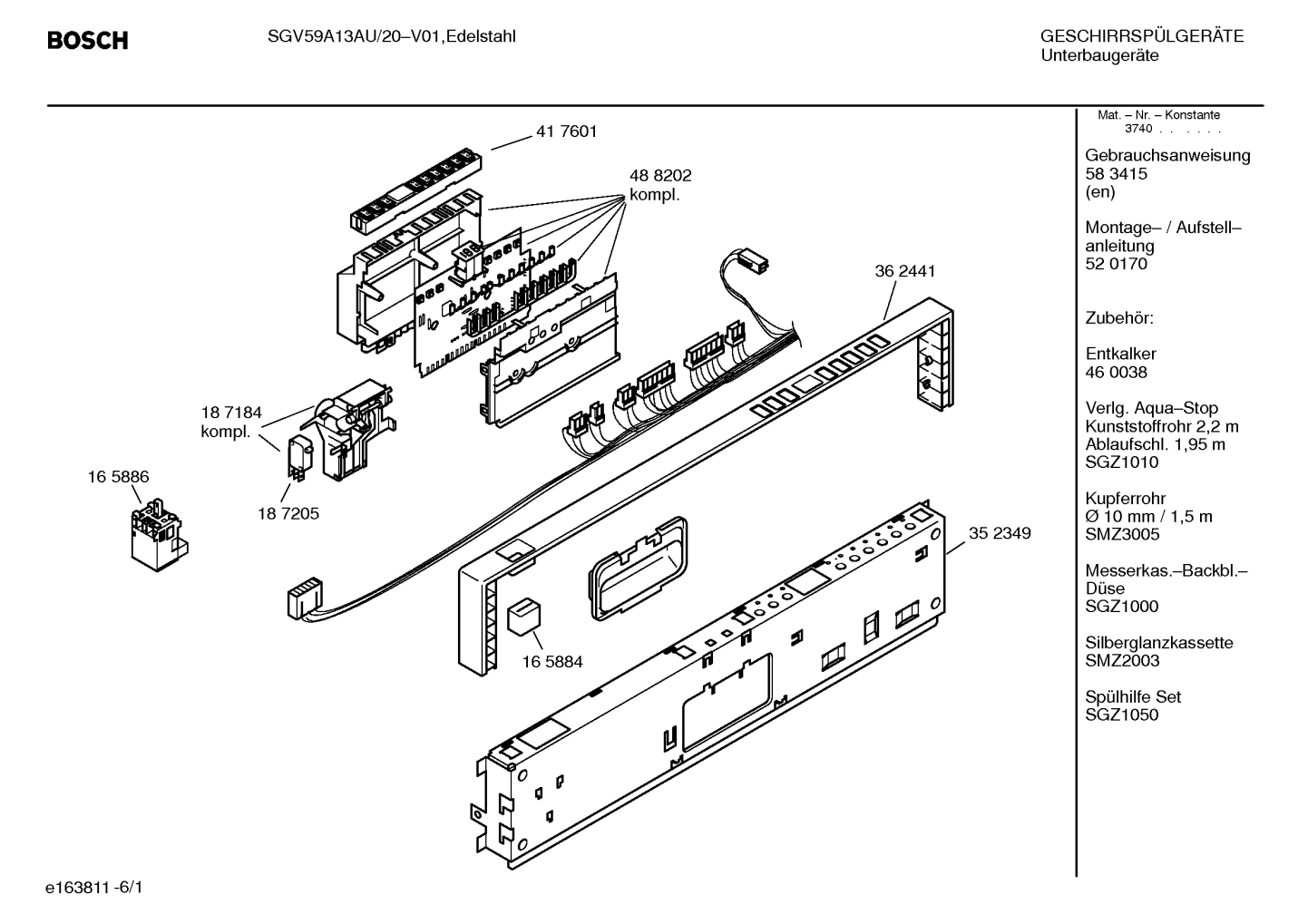 BOSCH

SGV59A13AU/20–V01,Edelstahl

GESCHIRRSPÜLGERÄTE
Unterbaugeräte

41 7601

48 8202
kompl.

36 2441

18 7184
kompl.

16 5886

18 7205

35 2349

16 5884

Mat. – Nr. – Konstante
3740 . . . . .

Gebrauchsanweisung
58 3415
(en)

Montage– / Aufstell–
anleitung
52 0170

Zubehör:

Entkalker
46 0038

Verlg. Aqua–Stop
Kunststoffrohr 2,2 m
Ablaufschl. 1,95 m
SGZ1010

Kupferrohr
Ø 10 mm / 1,5 m
SMZ3005

Messerkas.–Backbl.–
Düse
SGZ1000

Silberglanzkassette
SMZ2003

Spülhilfe Set
SGZ1050

e163811 -6/1