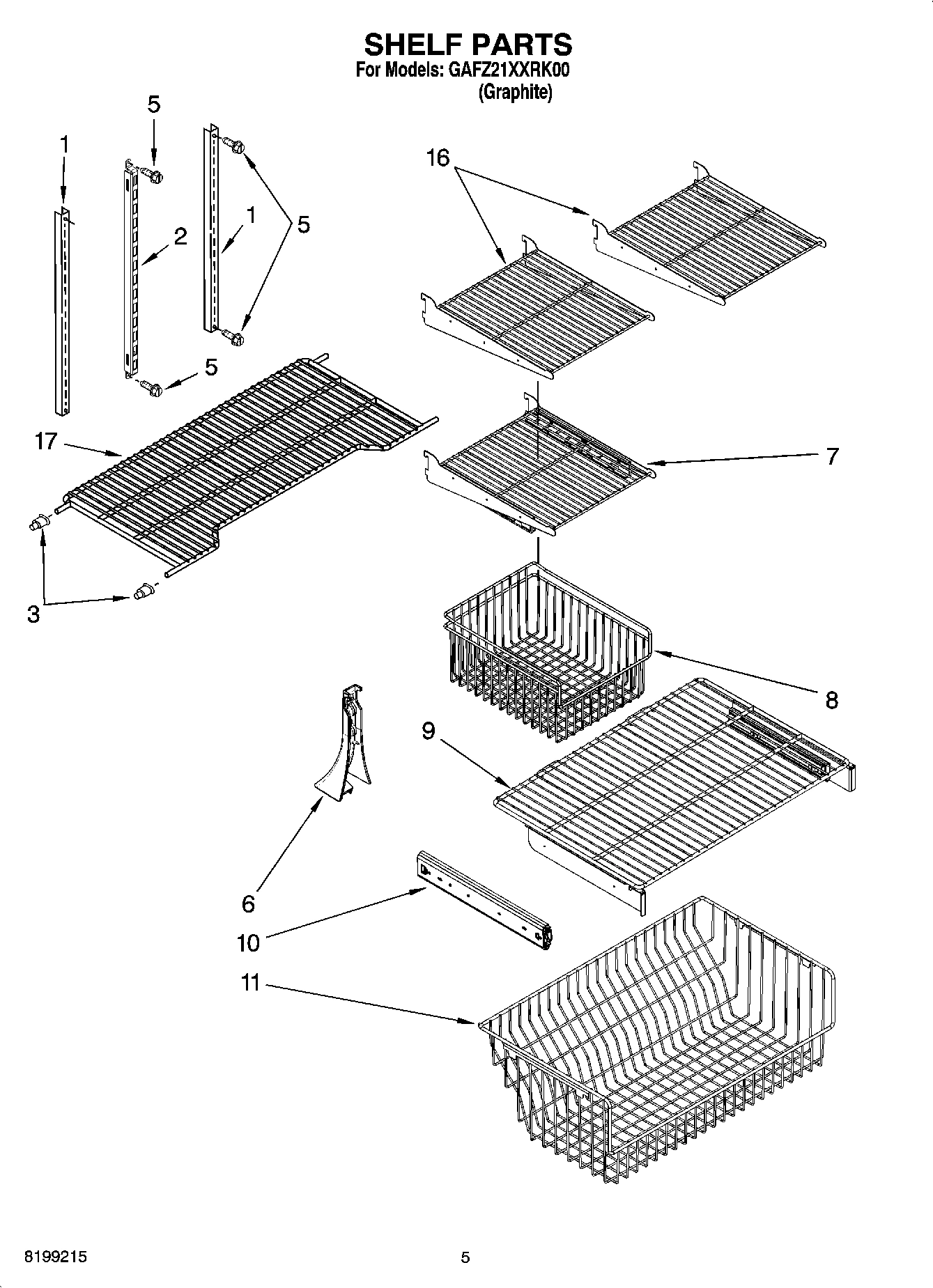 SHELF PARTS
For Models: GAFZ21XXRK00
(Graphite)

5
1
16
2
1
5
5
17
7
3
8
9
6
10
11

8199215

5