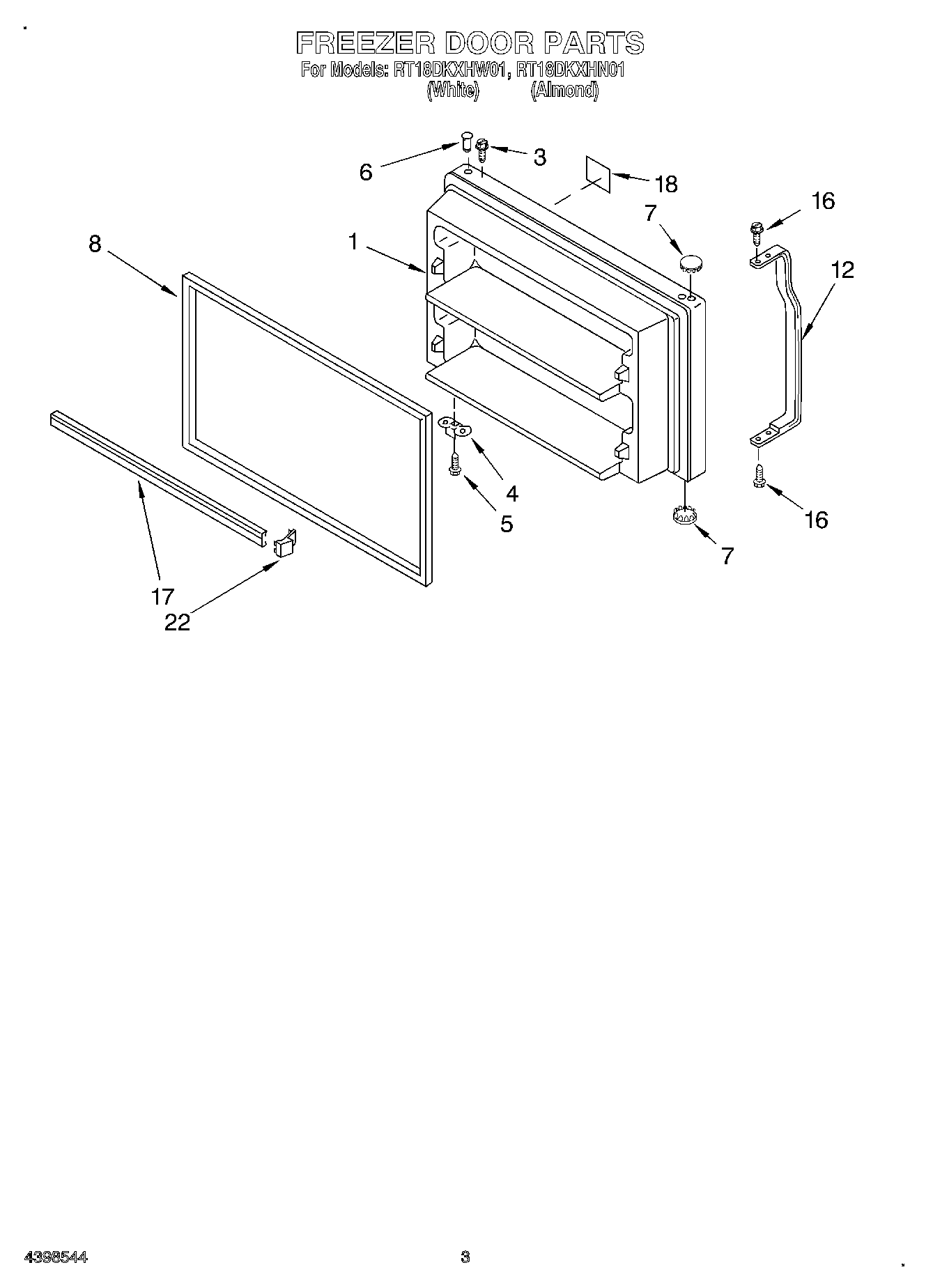 FREEZER DOOR PARTS
For Models: RT18DKXHW01, RT18DKXHN01
(White) (Almond)

6
3
18
7
16
8
1
12
4
5
16
7
17
22

4398544
3