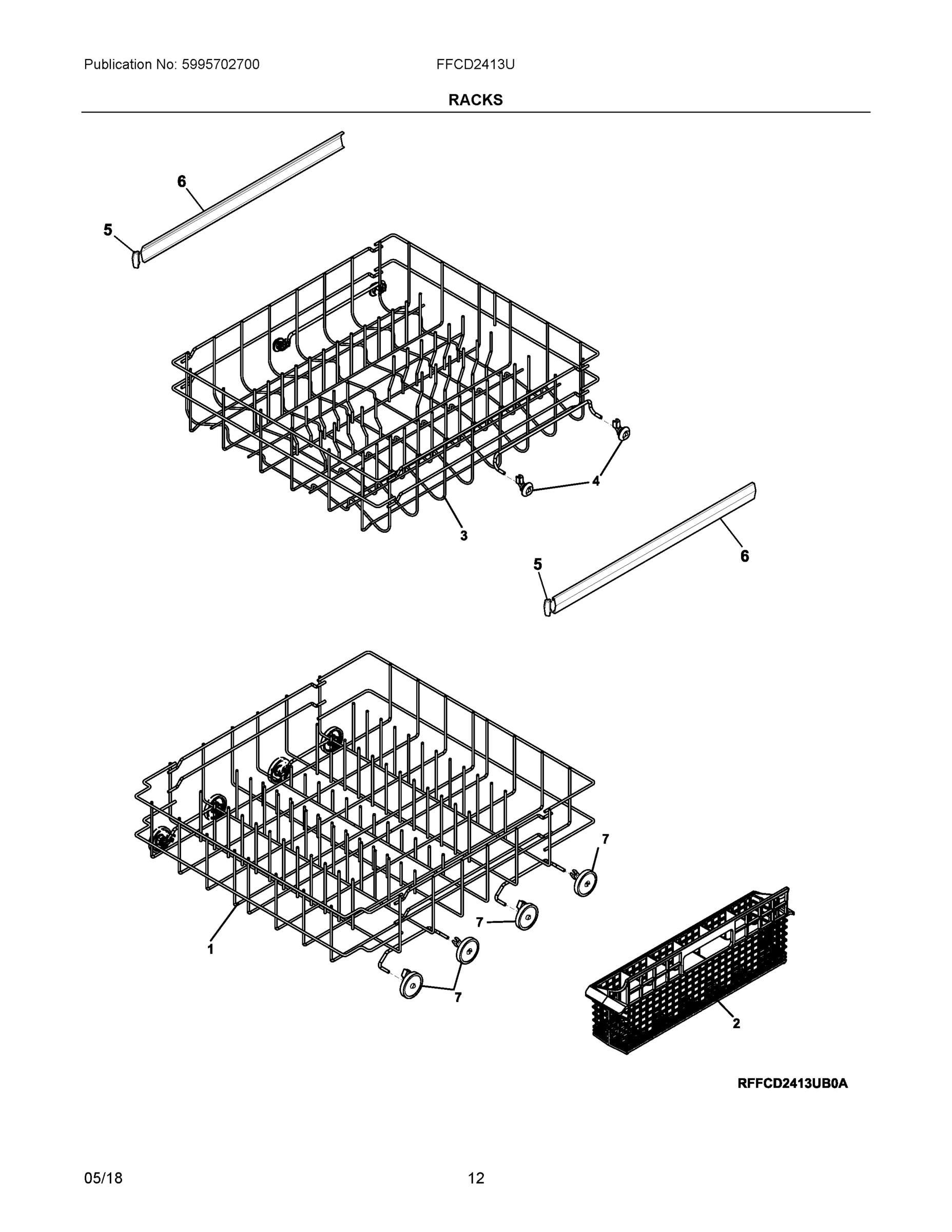 Publication No: 5995702700

FFCD2413U

RACKS

6

5

4

3

5

6

7

7

1

7

2

RFFCD2413UB0A

05/18

12