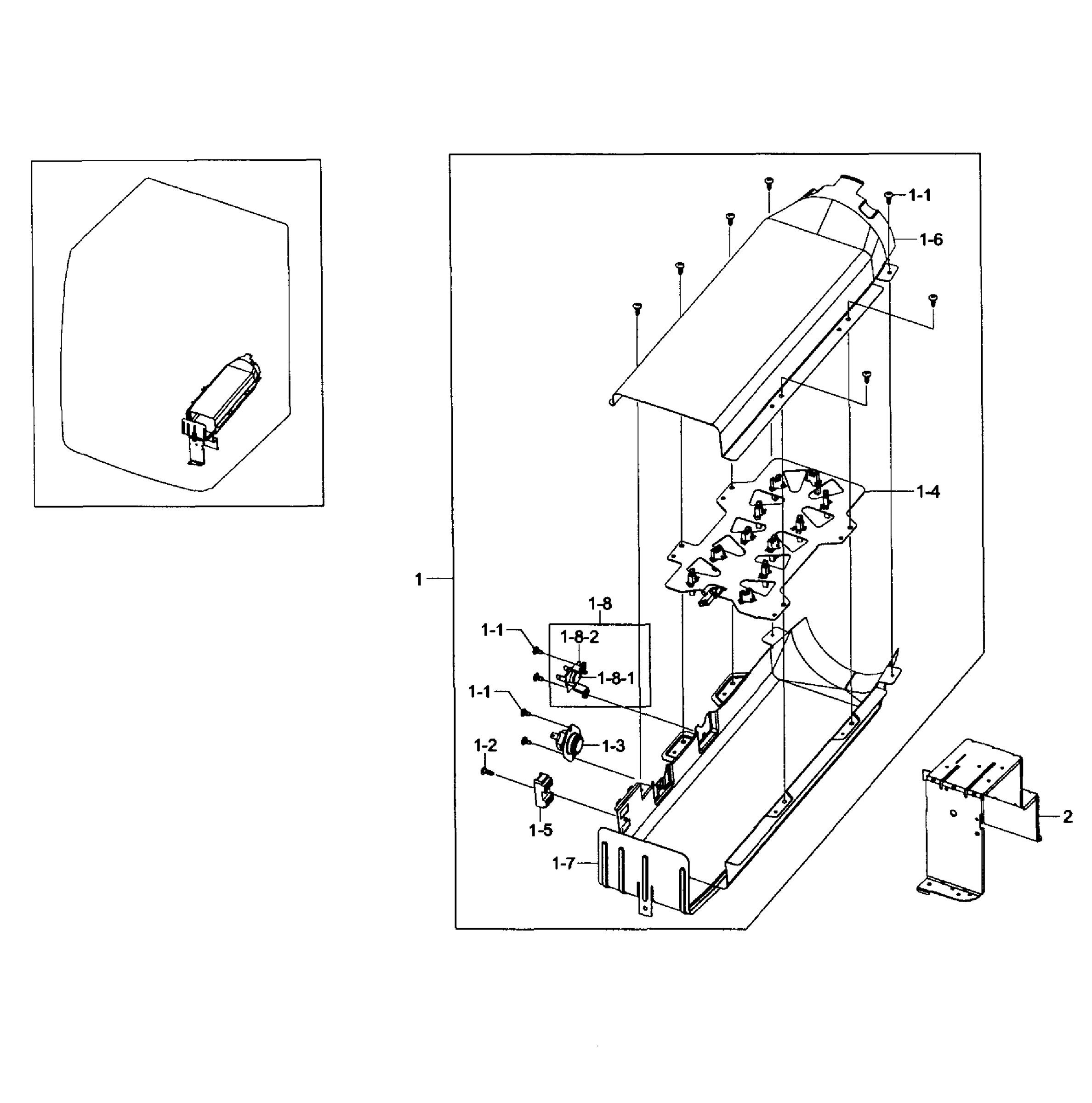 1-1
1-6
1-4
1
1-8
1-1
1-8-2
1-8-1
1-1
1-3
1-2
1-5
1-7
2