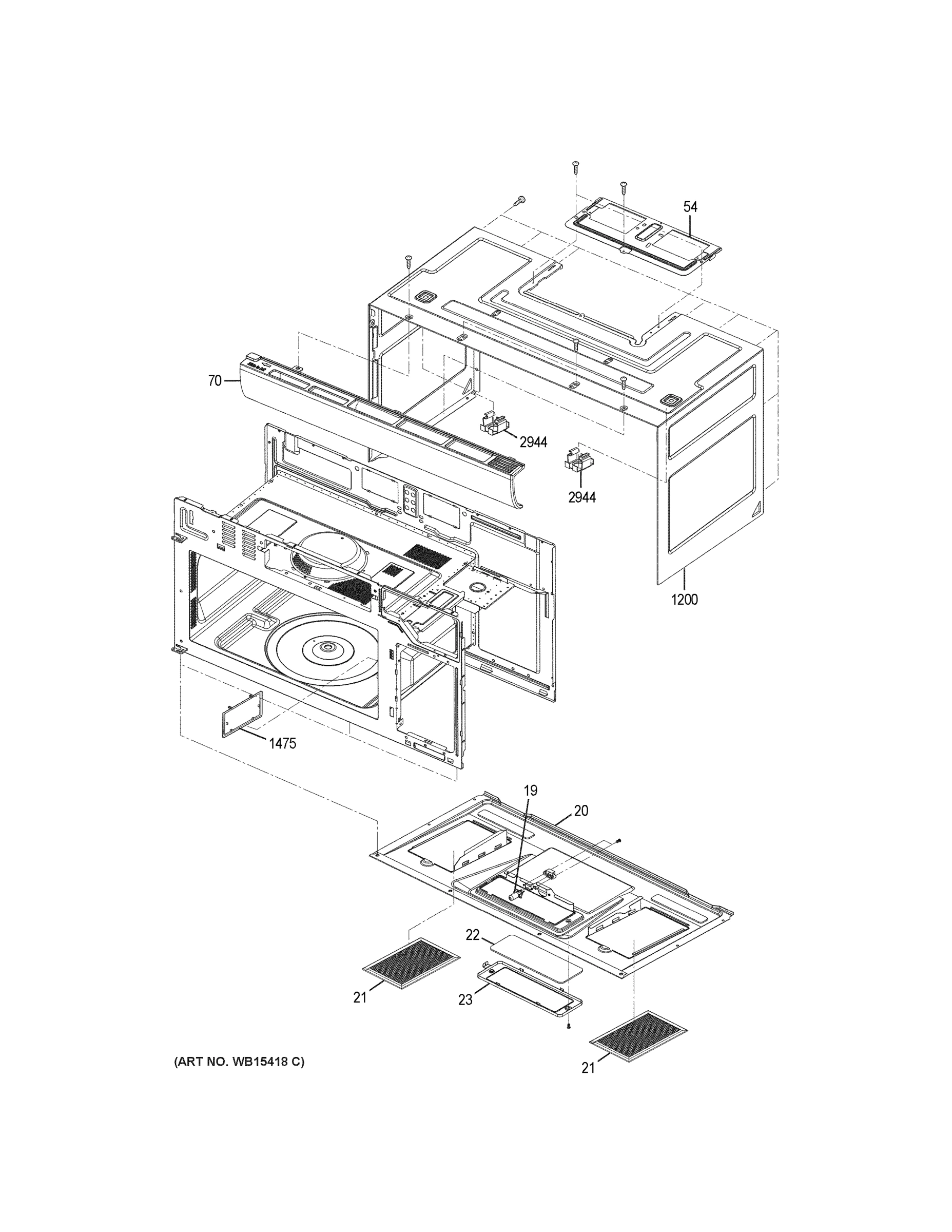 54

70

2944

2944

1200

1475

19

20

22

21

23

21

(ART NO. WB15418 C)